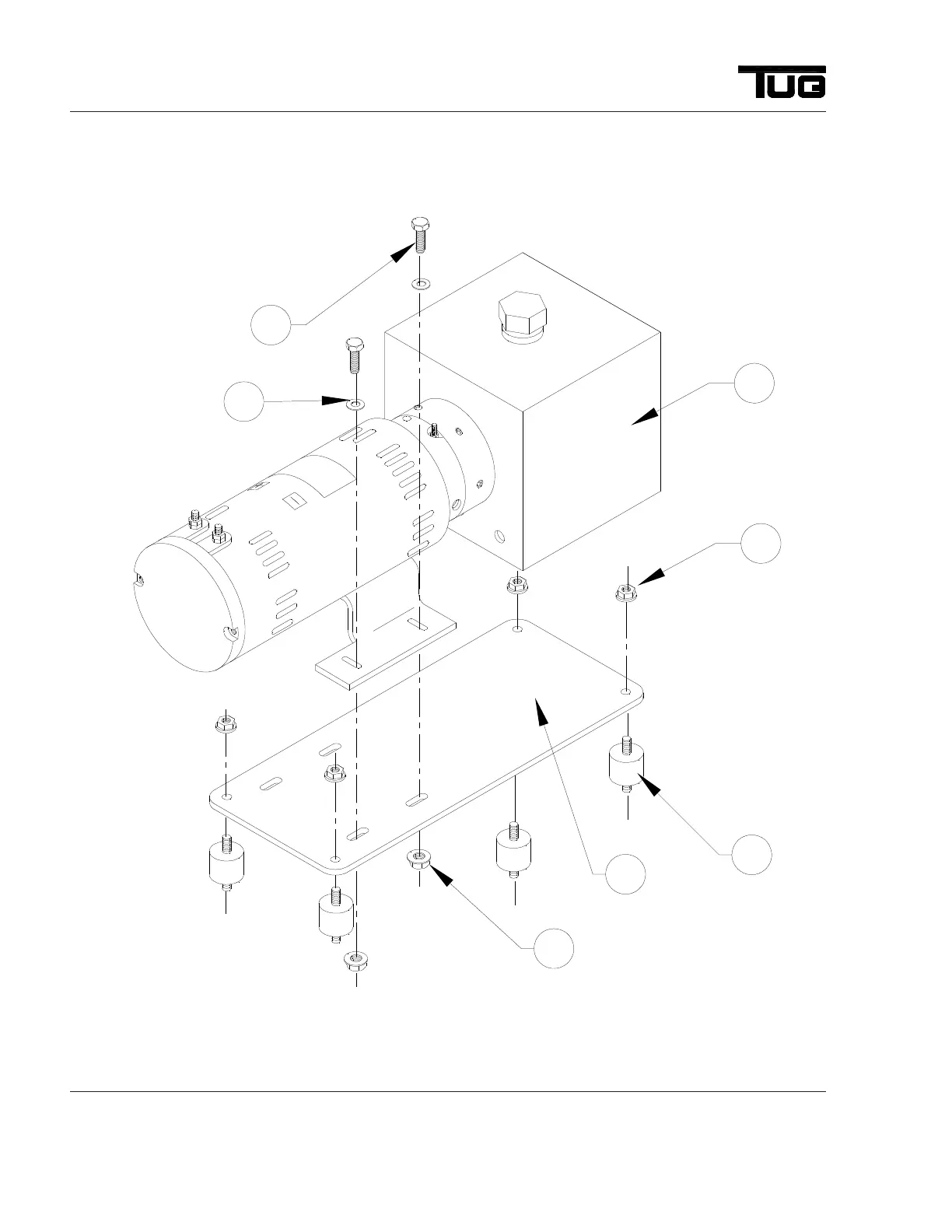 TUG