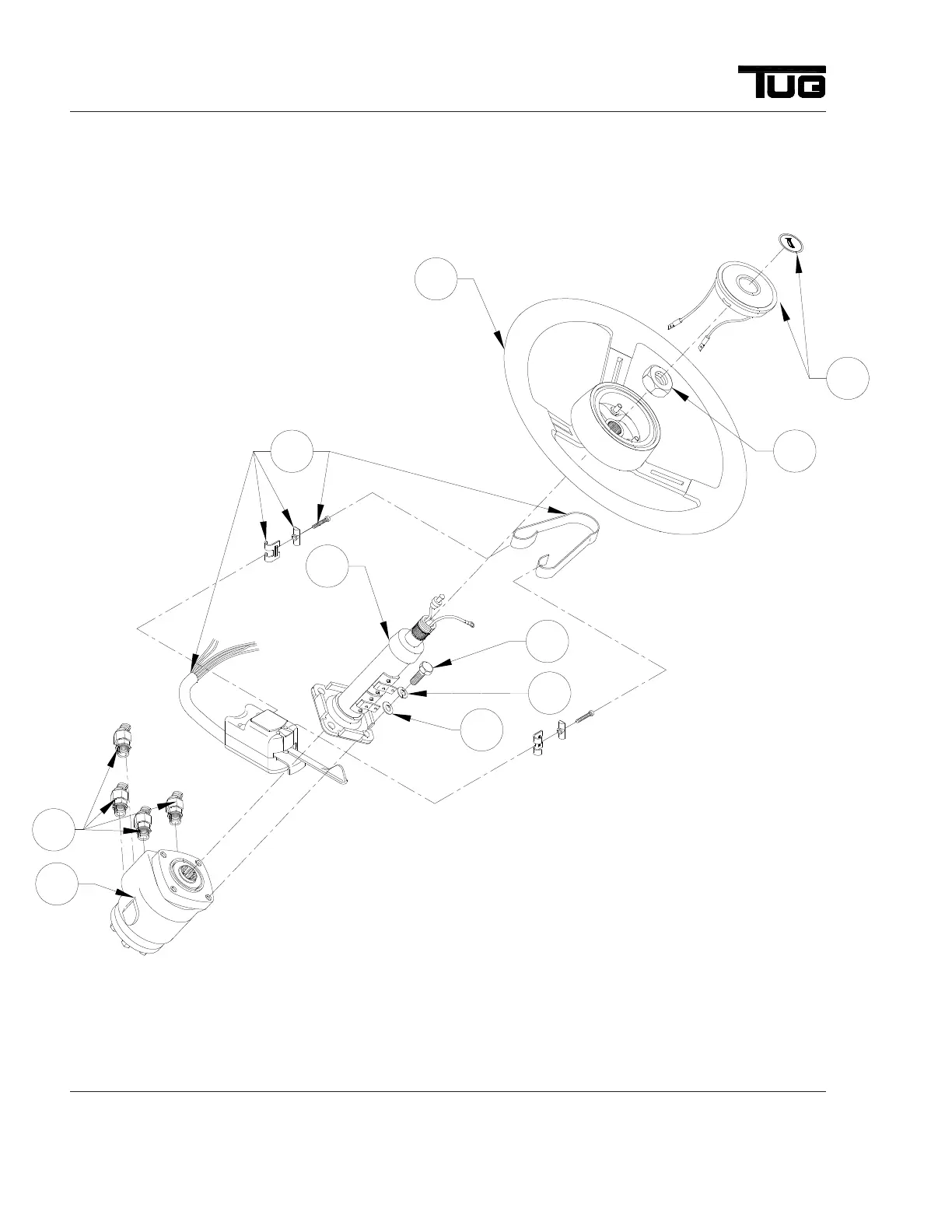 TUG