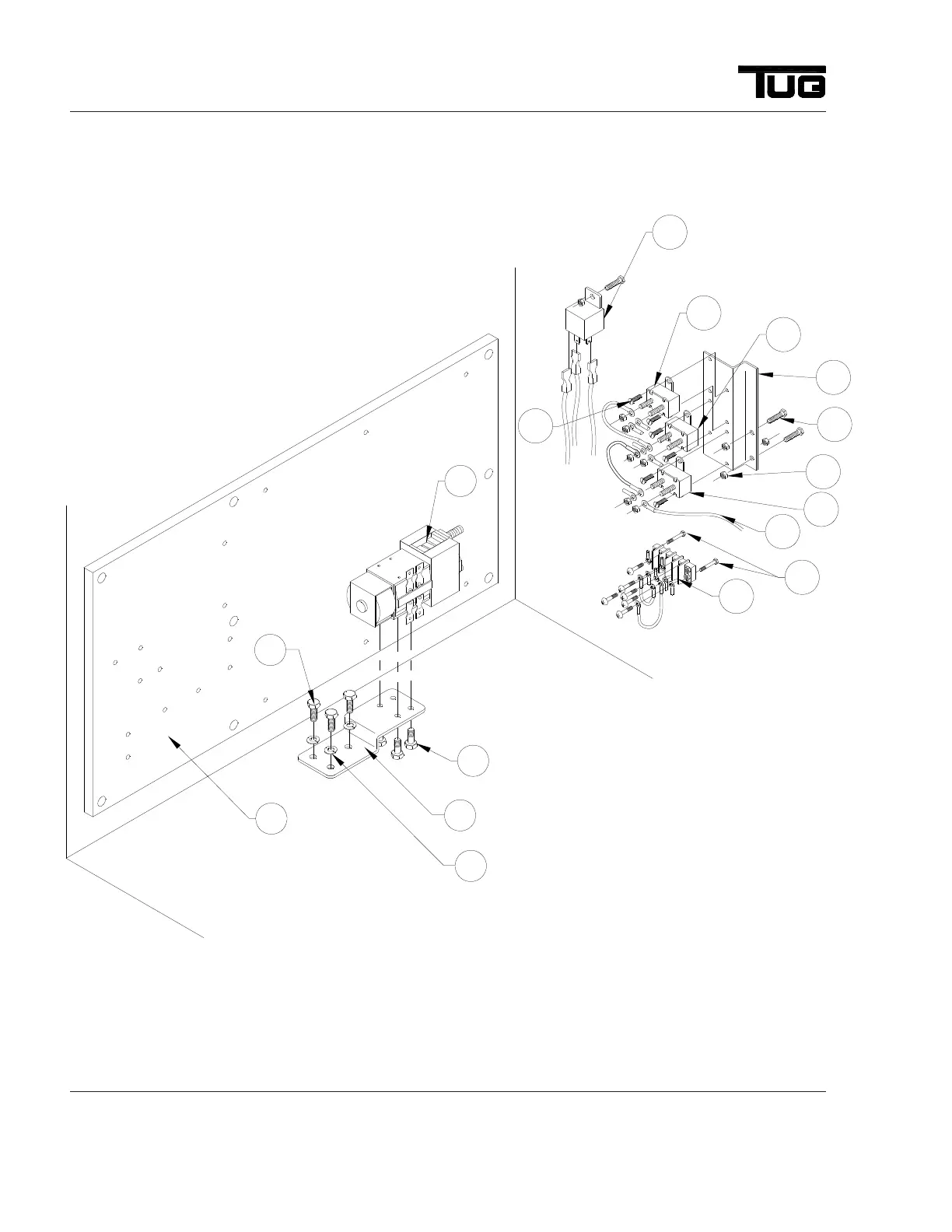 TUG