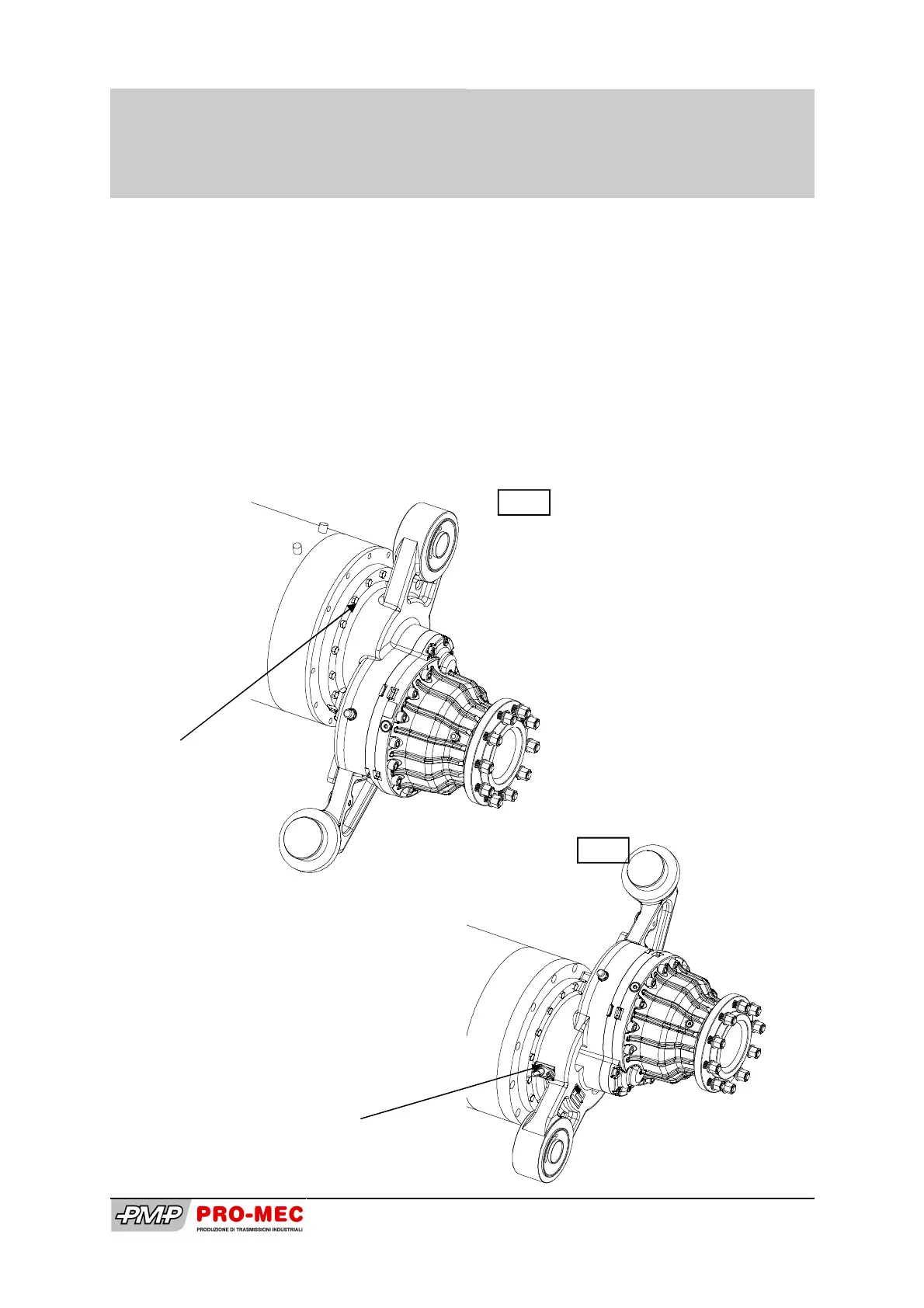 PMP PRO-MEC
PRODUZIONE DI TRASMISSIONI INDUSTRIALI