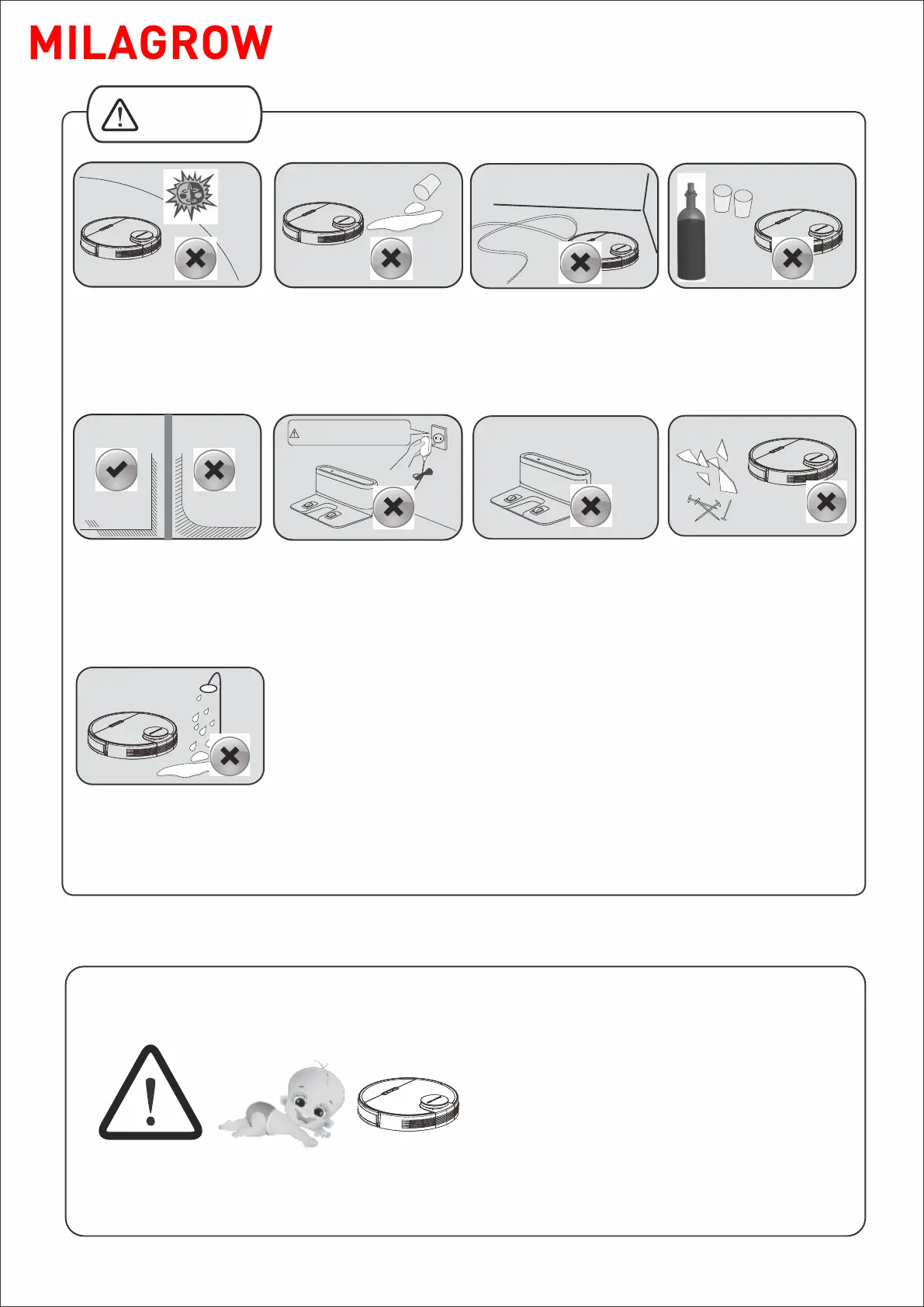 MILAGROW