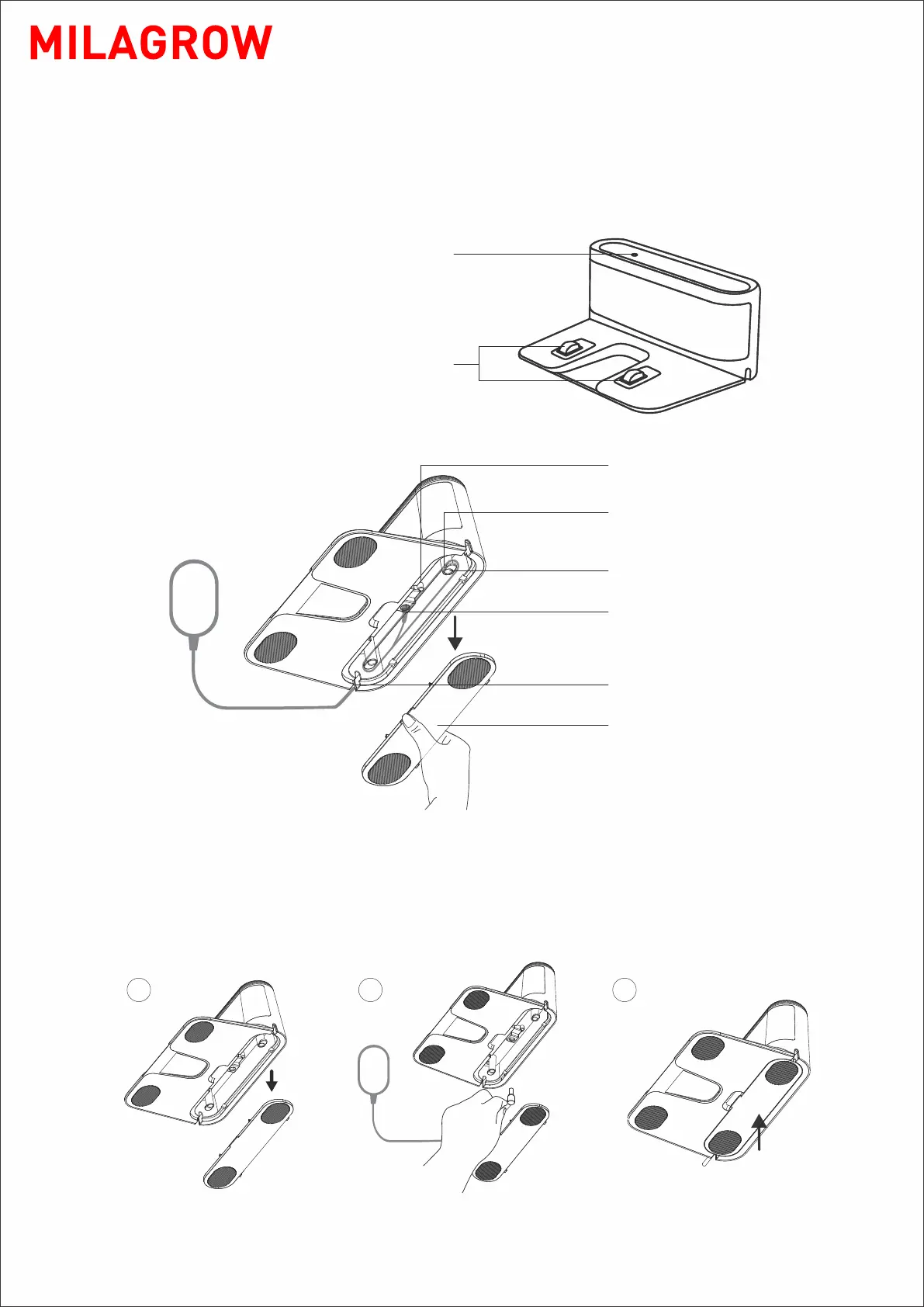 MILAGROW