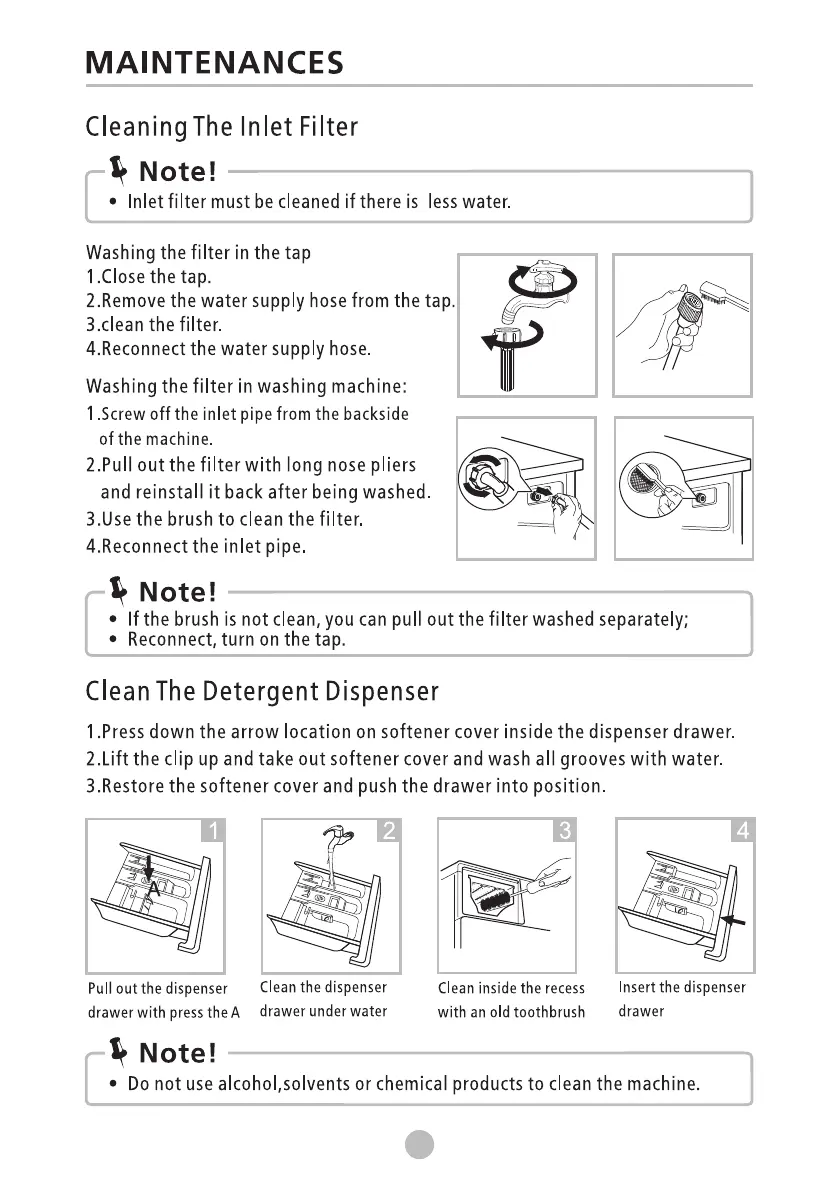 MAINTENANCES

Cleaning The Inlet Filter

Note!
• Inlet filter must be cleaned if there is less water.

Washing the filter in the tap
1.Close the tap.
2.Remove the water supply hose from the tap.
3.clean the filter.
4.Reconnect the water supply hose.

Washing the filter in washing machine:
1.Screw off the inlet pipe from the backside of the machine.
2.Pull out the filter with long nose pliers and reinstall it back after being washed.
3.Use the brush to clean the filter.
4.Reconnect the inlet pipe.

Note!
• If the brush is not clean, you can pull out the filter washed separately;
• Reconnect, turn on the tap.

Clean The Detergent Dispenser

1.Press down the arrow location on softener cover inside the dispenser drawer.
2.Lift the clip up and take out softener cover and wash all grooves with water.
3.Restore the softener cover and push the drawer into position.

1
A
Pull out the dispenser drawer with press the A

2
Clean the dispenser drawer under water

3
Clean inside the recess with an old toothbrush

4
Insert the dispenser drawer

Note!
• Do not use alcohol,solvents or chemical products to clean the machine.