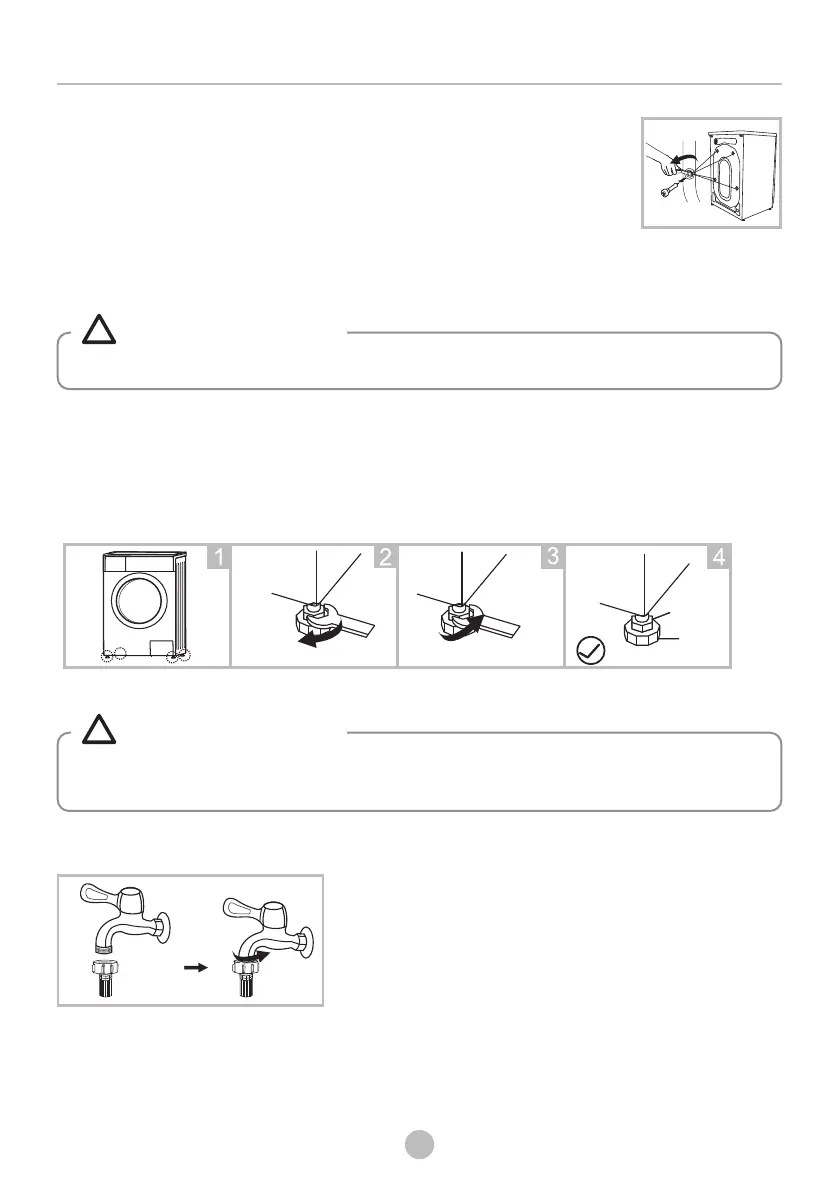 1
2
3
4