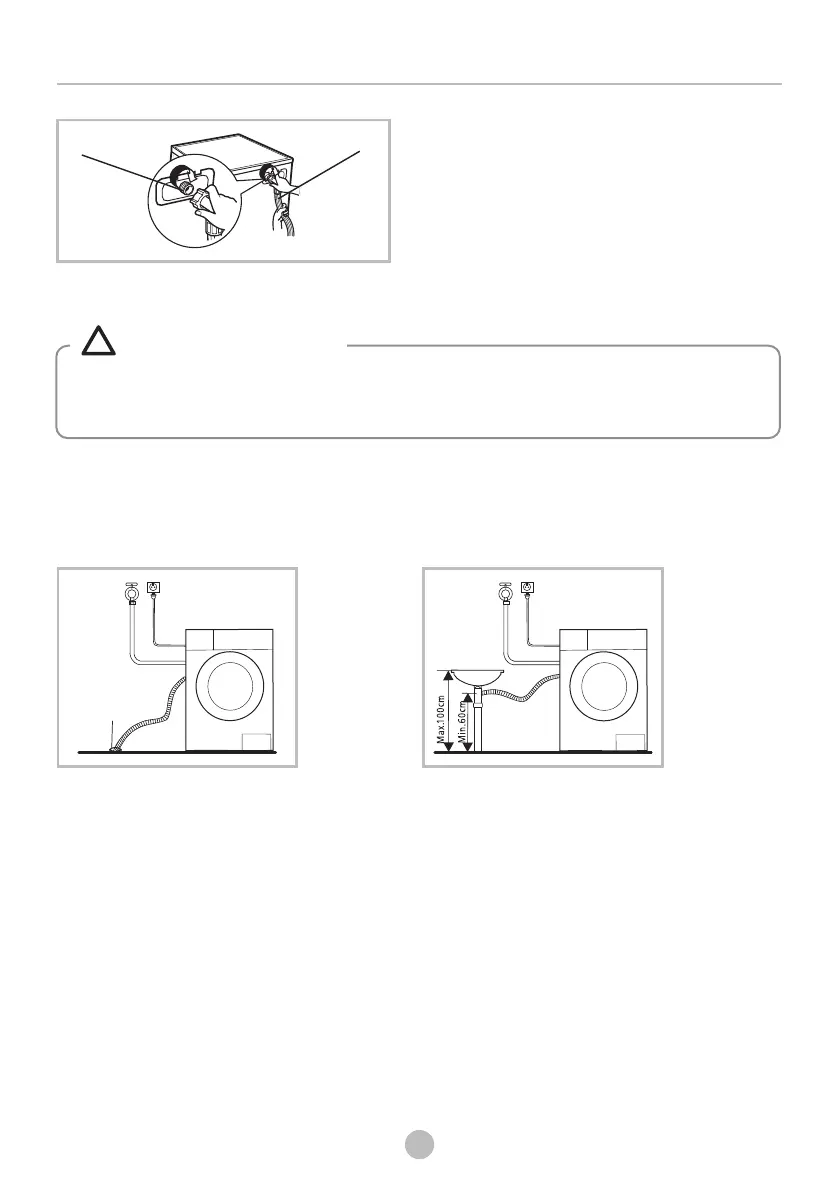 Max.100cm

Min.60cm