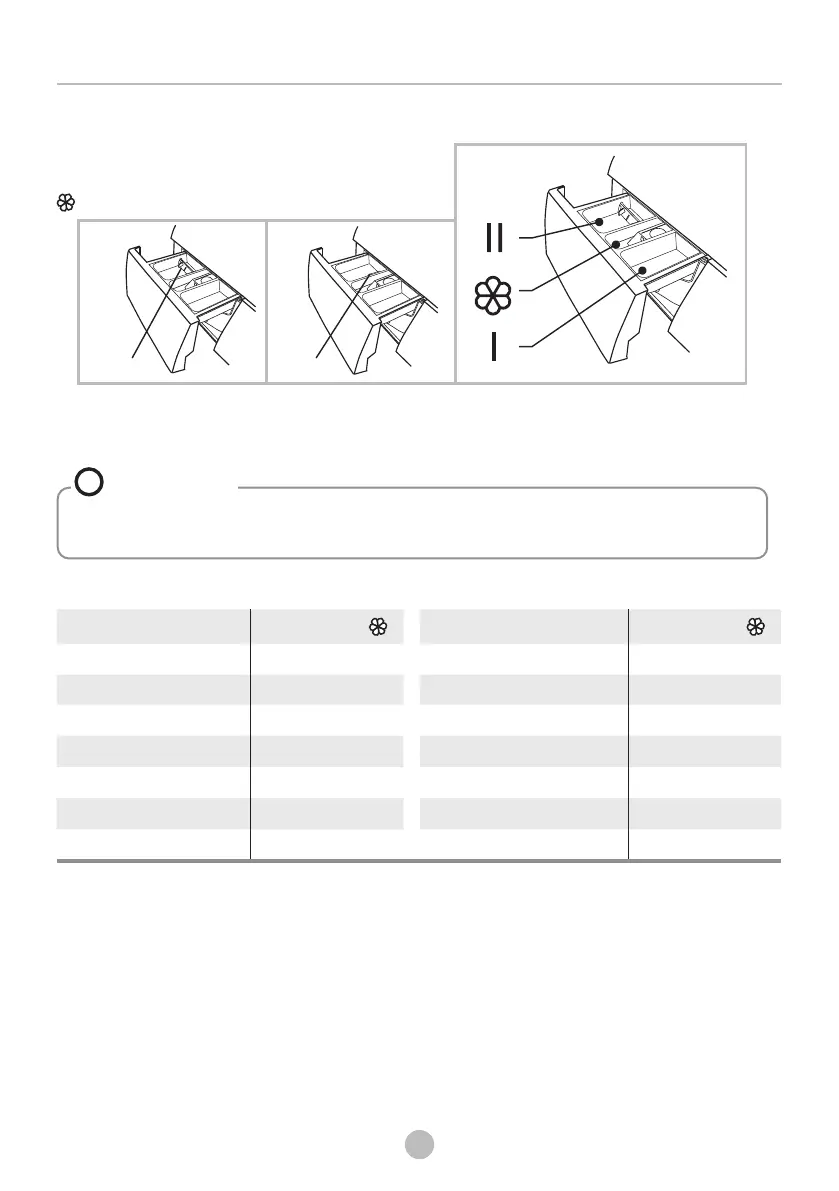 II

I