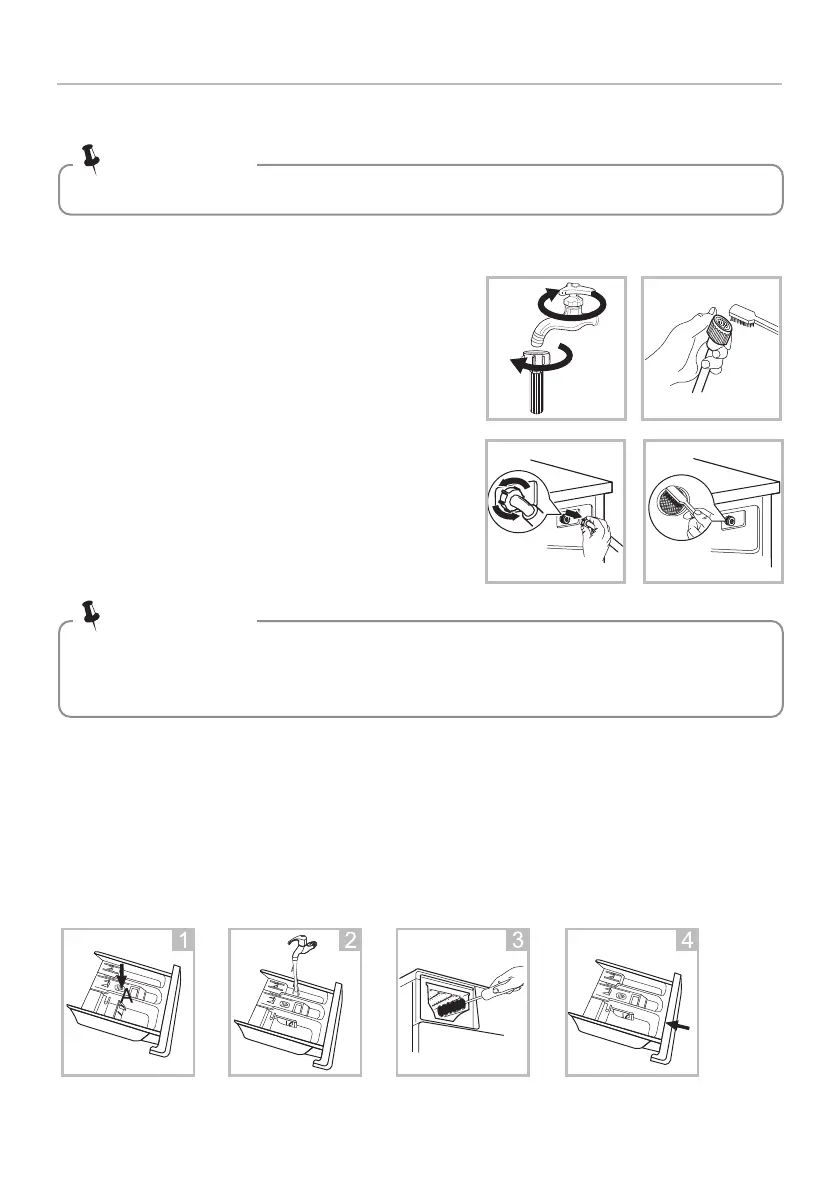 1

2

3

4