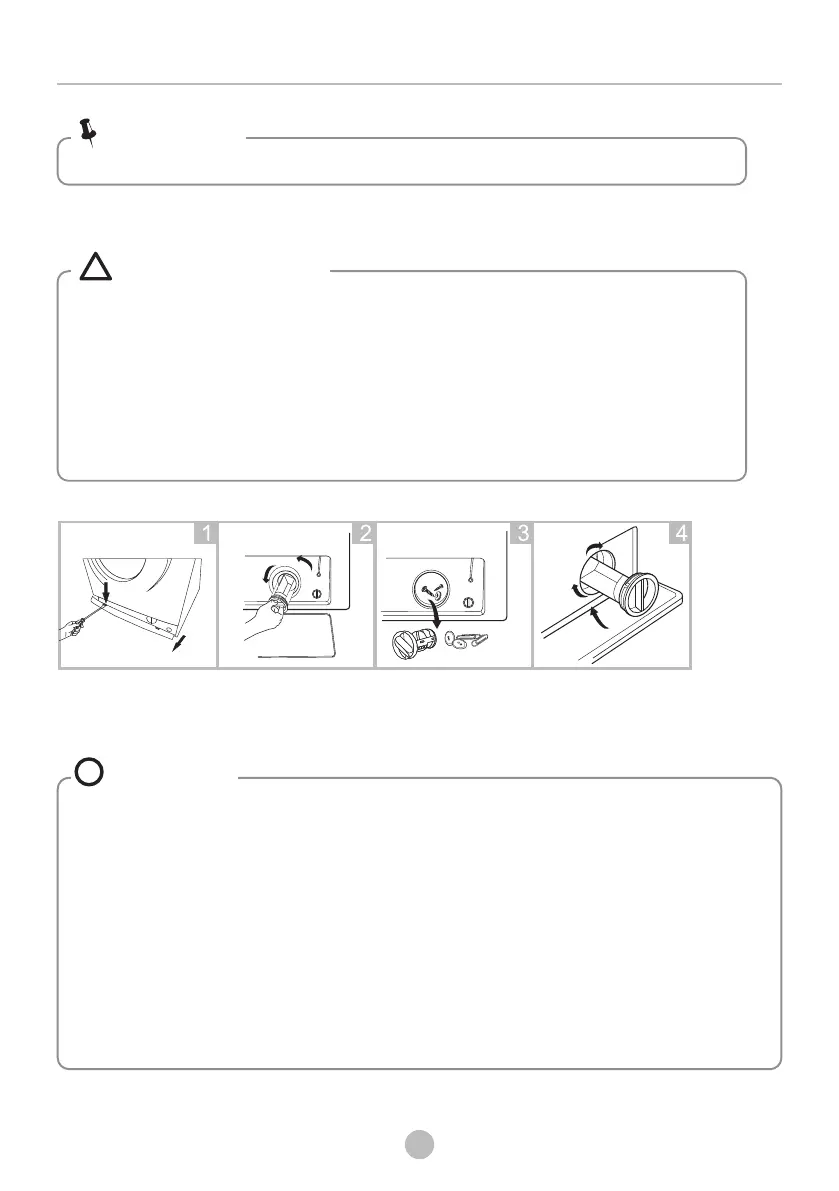 1

2

3

4