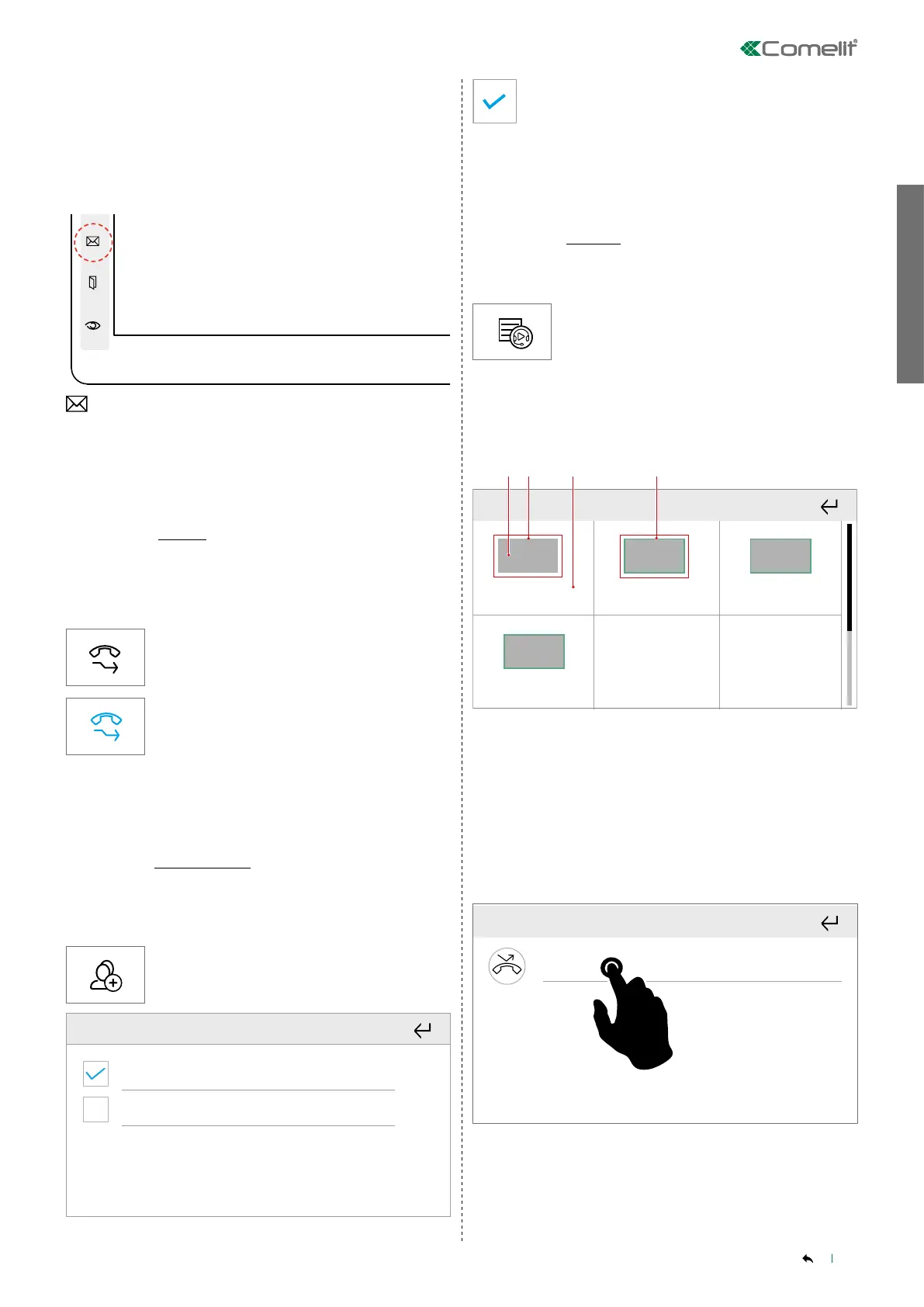 Comelit