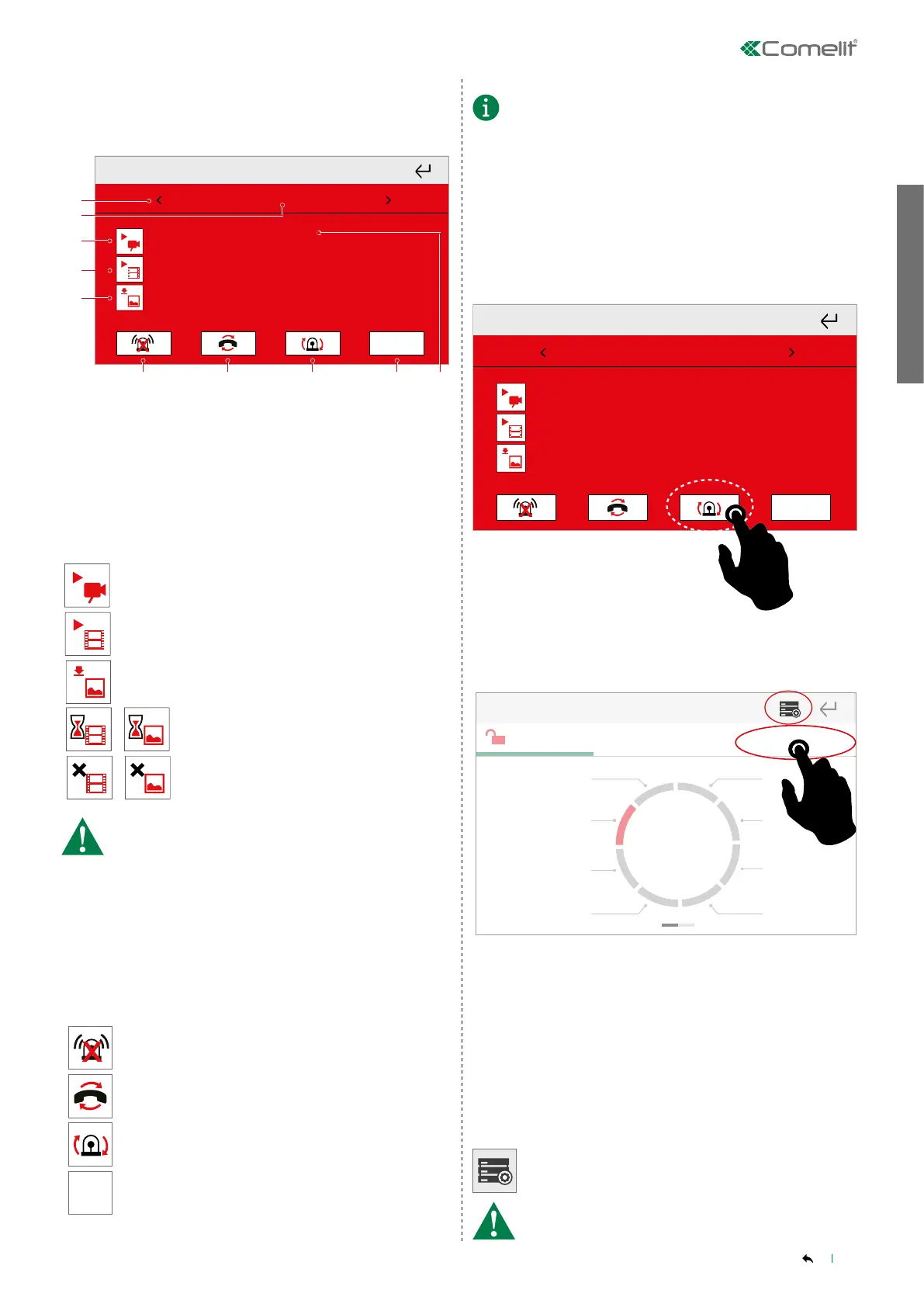 Comelit