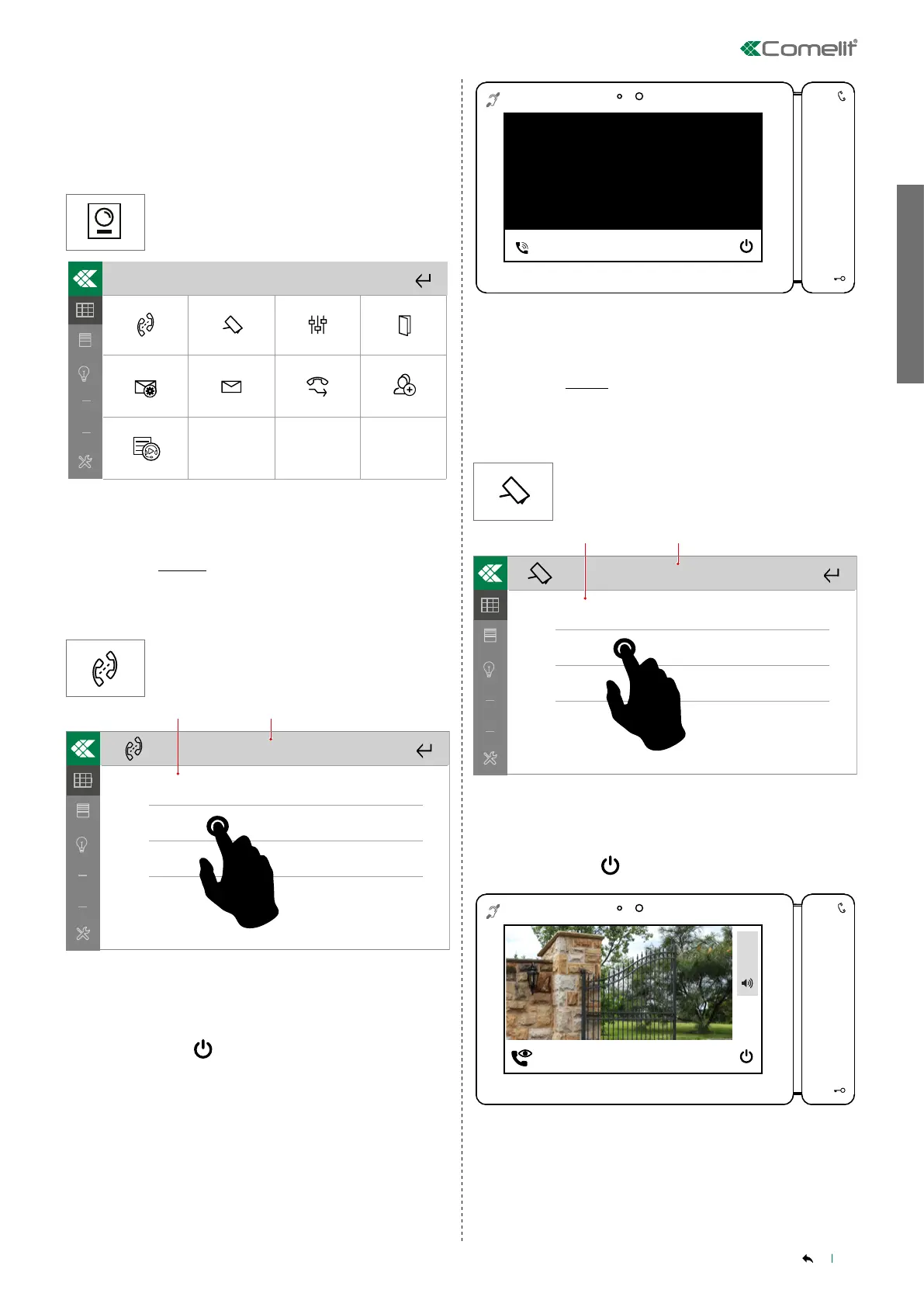 Comelit