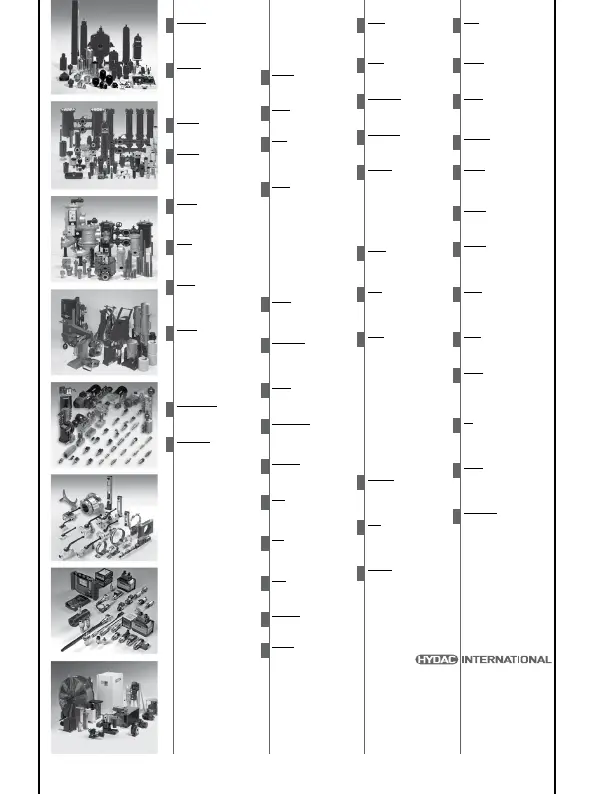 HYDAC INTERNATIONAL