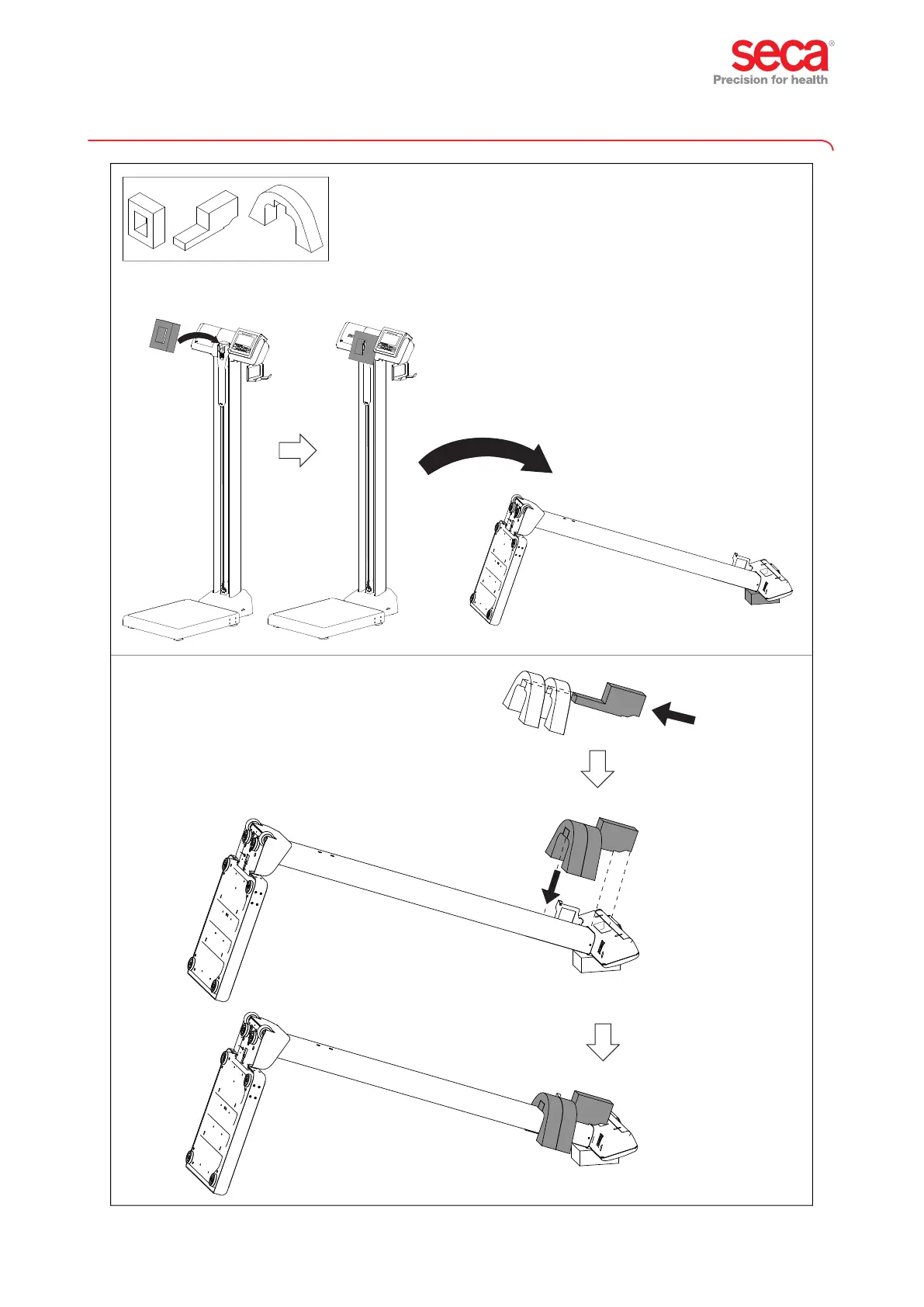 seca®
Precision for health