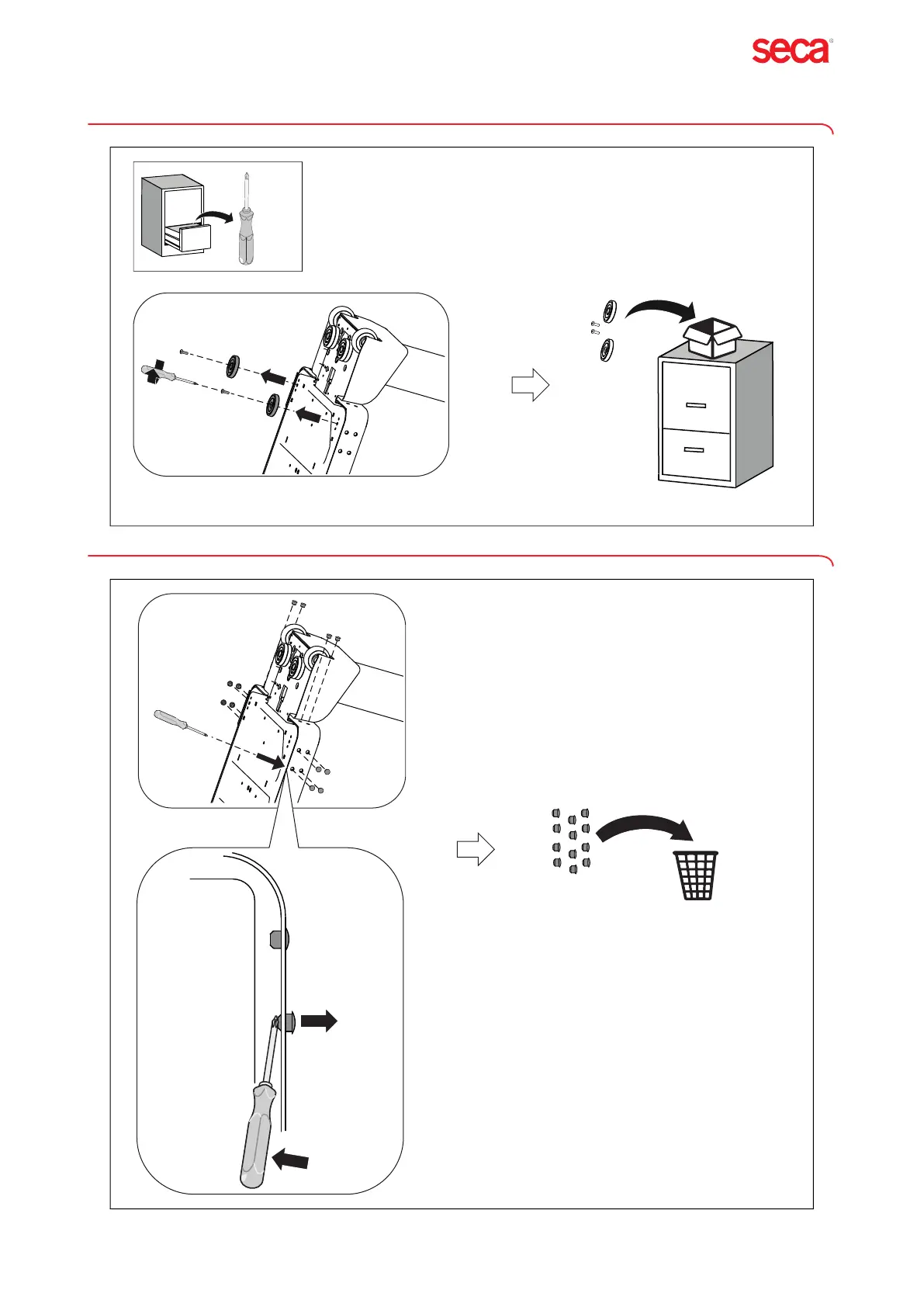 seca®