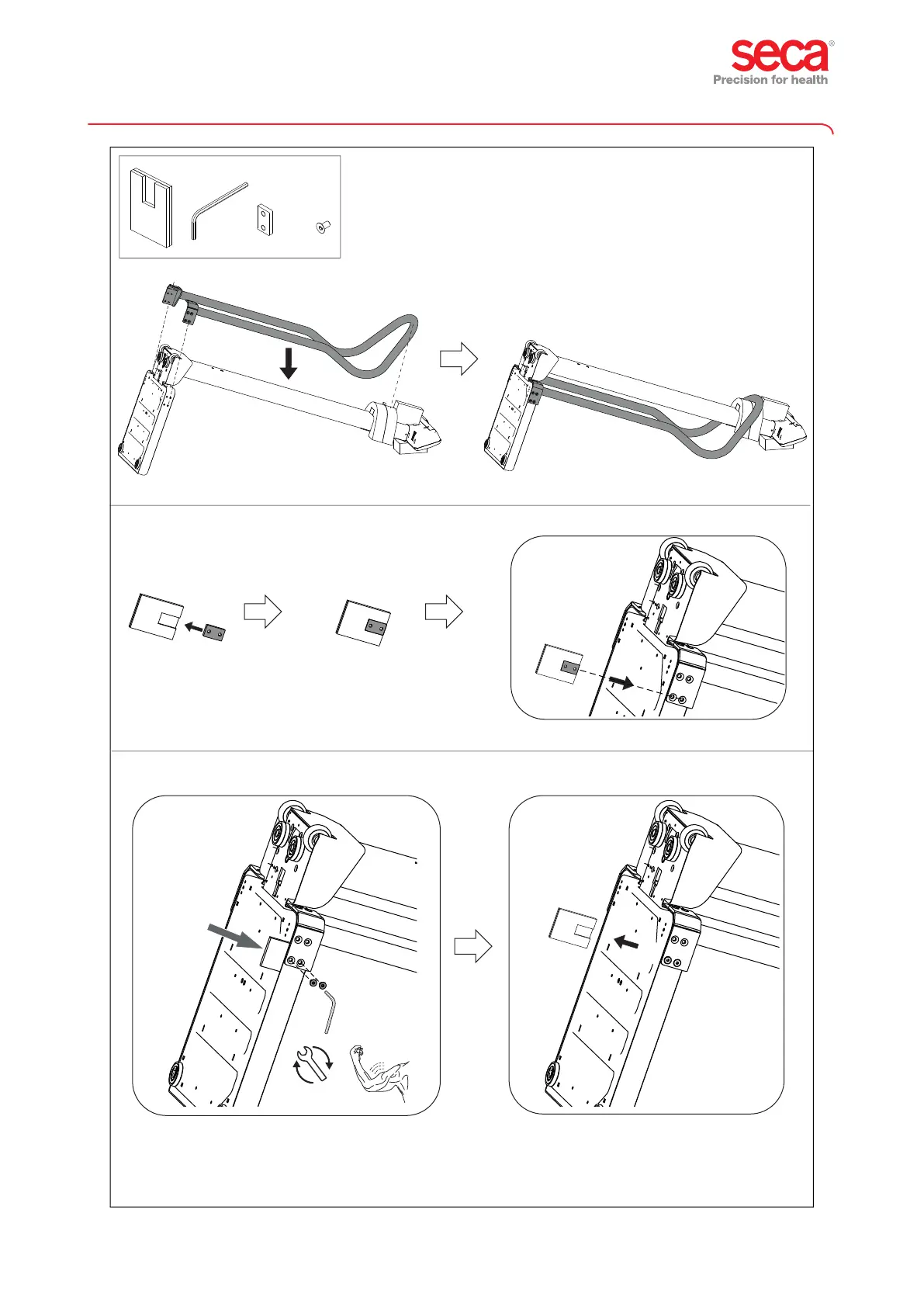 seca®
Precision for health