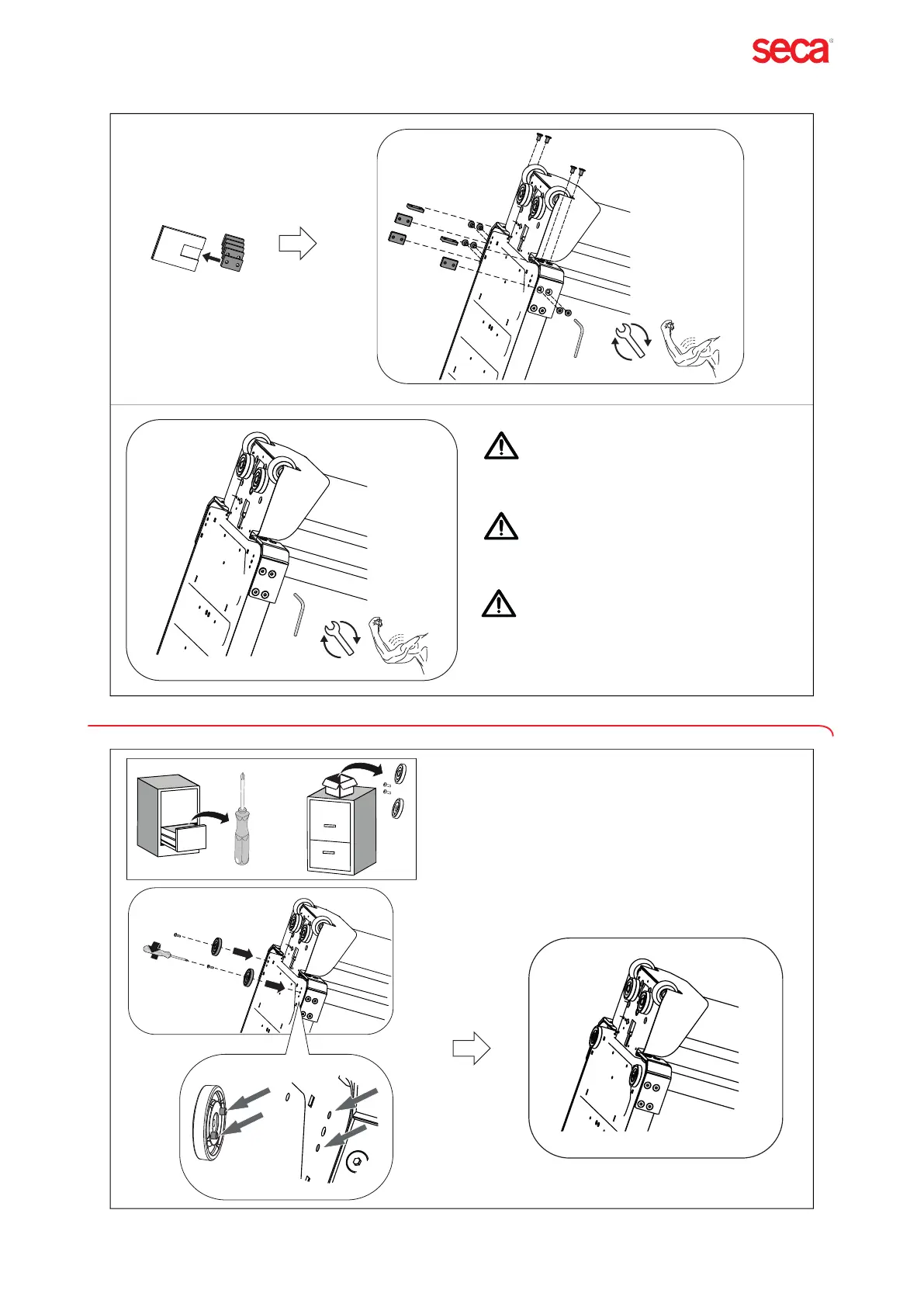 seca®