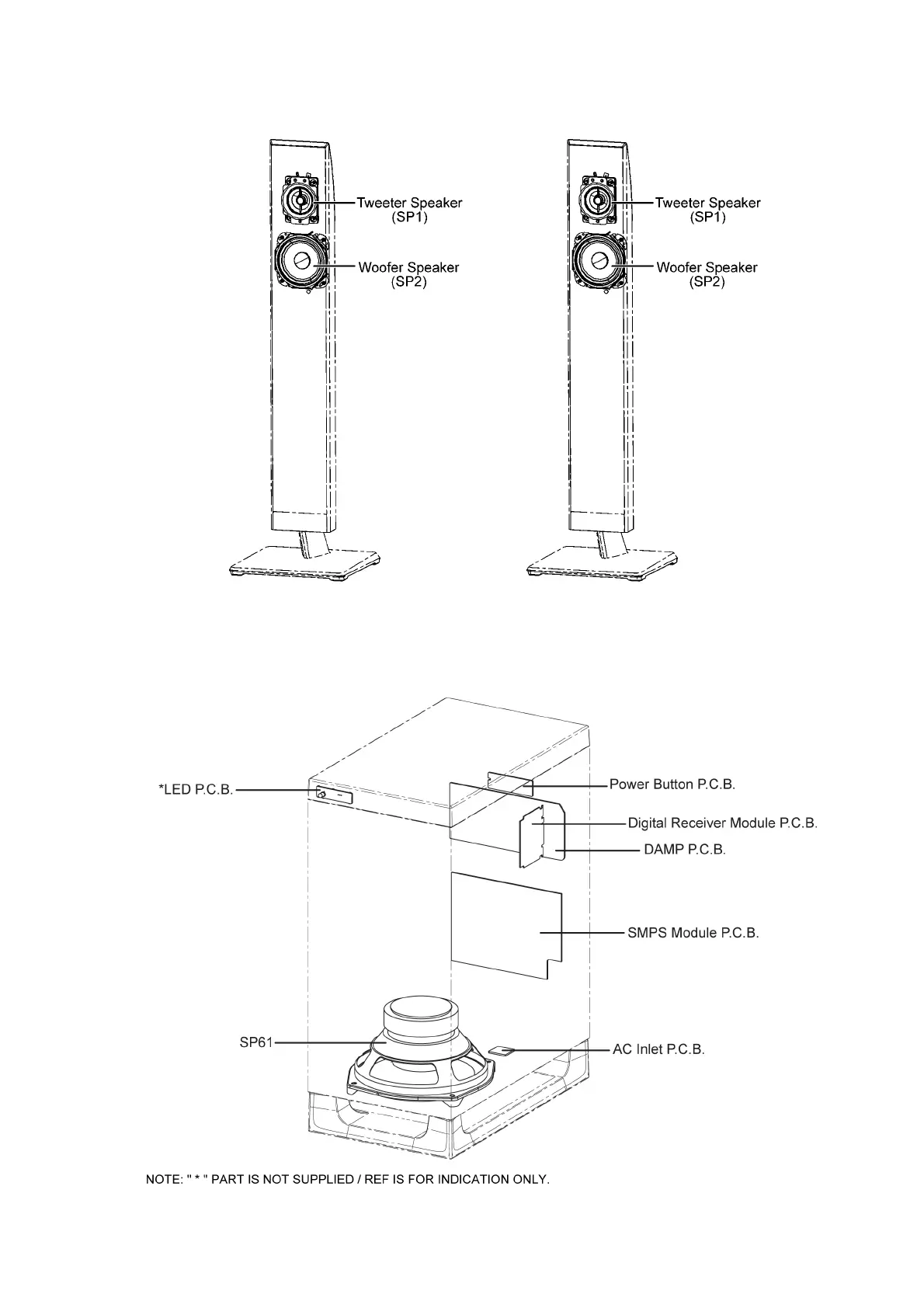 Tweeter Speaker
(SP1)

Woofer Speaker
(SP2)

Tweeter Speaker
(SP1)

Woofer Speaker
(SP2)

*LED P.C.B.

Power Button P.C.B.

Digital Receiver Module P.C.B.

DAMP P.C.B.

SMPS Module P.C.B.

SP61

AC Inlet P.C.B.

NOTE: " * " PART IS NOT SUPPLIED / REF IS FOR INDICATION ONLY.