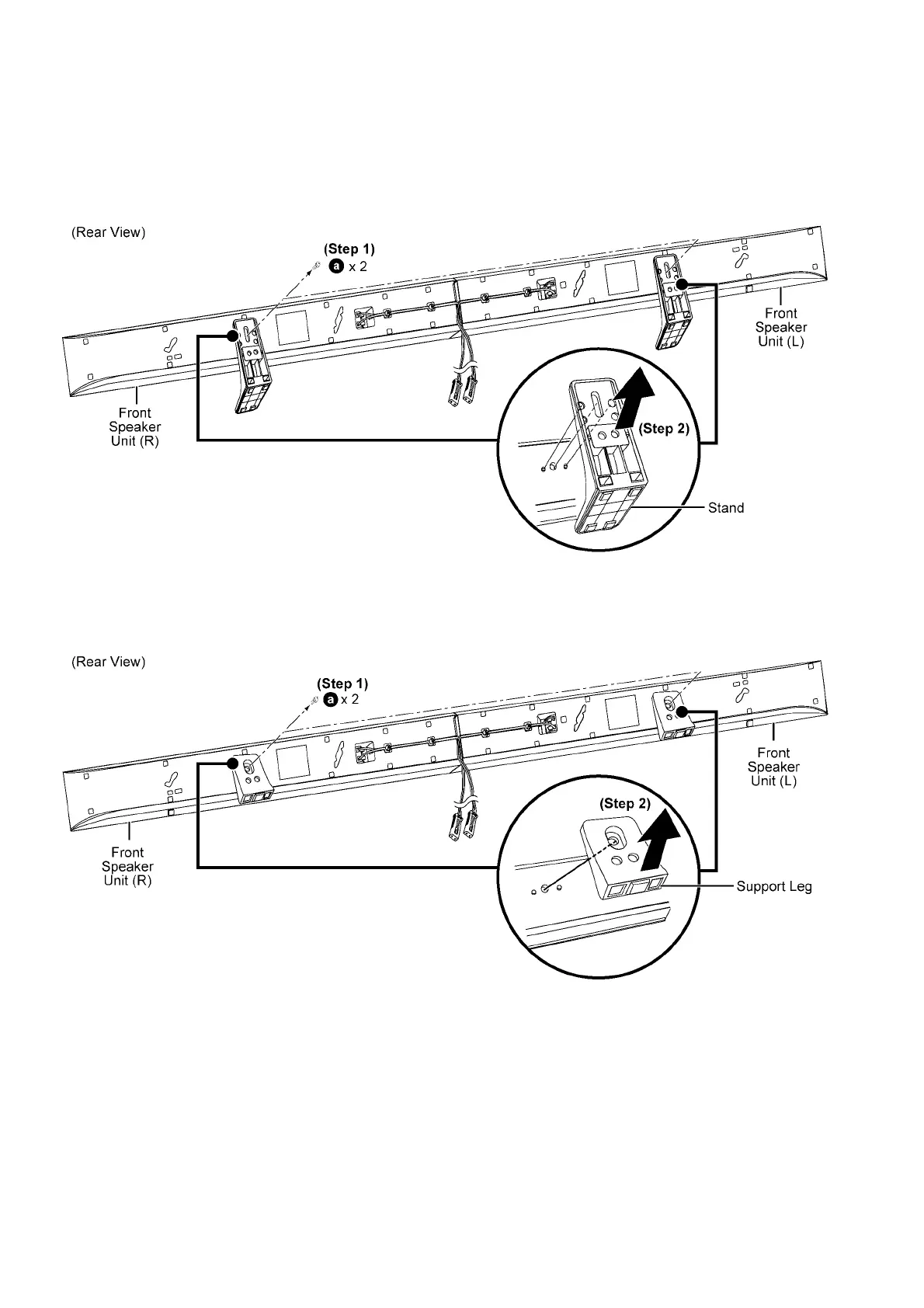 (Rear View)

(Step 1)
a x 2

Front Speaker Unit (L)

Front Speaker Unit (R)

(Step 2)

Stand

(Rear View)

(Step 1)
a x 2

Front Speaker Unit (L)

Front Speaker Unit (R)

(Step 2)

Support Leg