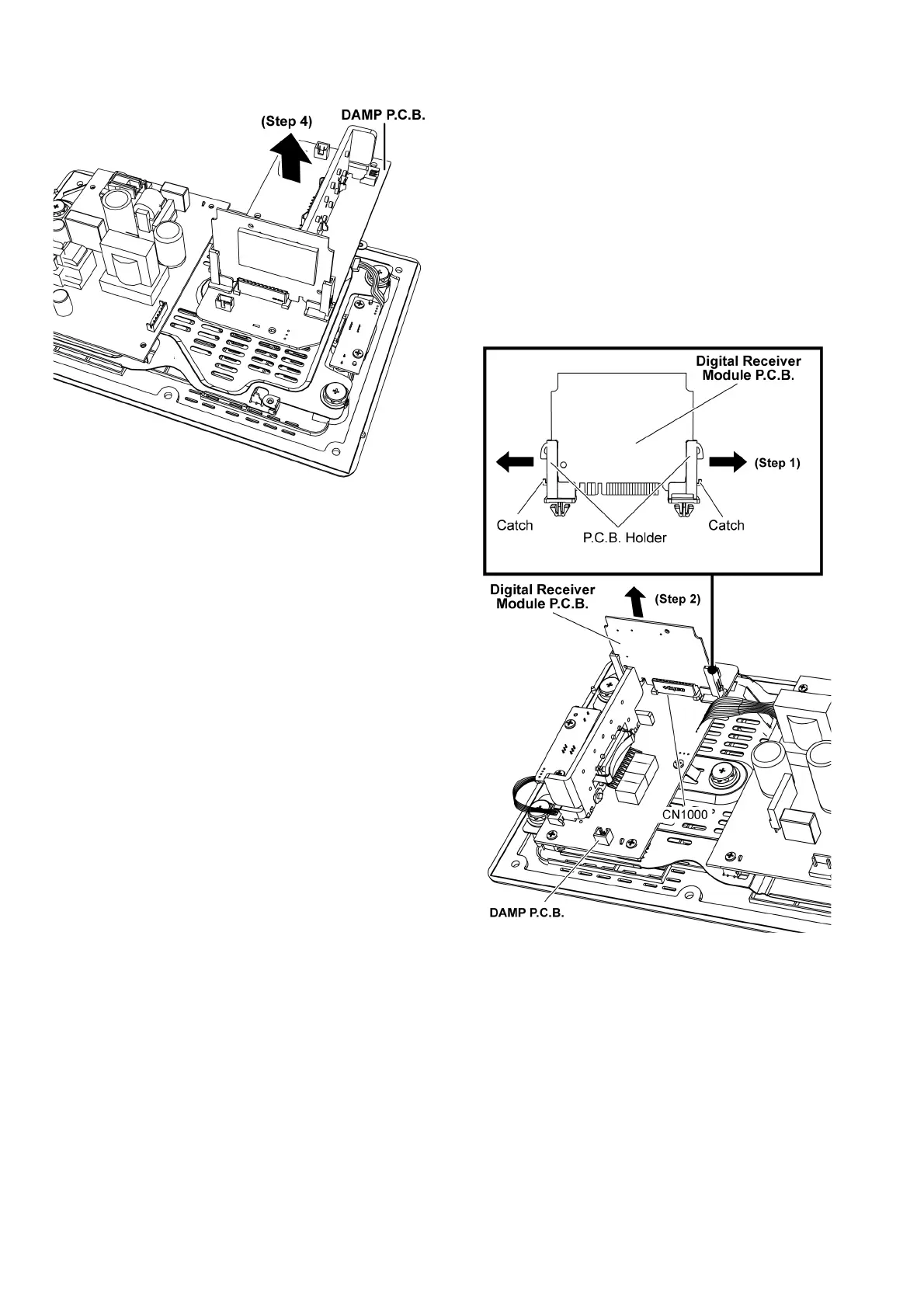 (Step 4)

DAMP P.C.B.

Digital Receiver Module P.C.B.

(Step 1)

Catch

P.C.B. Holder

Catch

Digital Receiver Module P.C.B.

(Step 2)

CN1000

DAMP P.C.B.