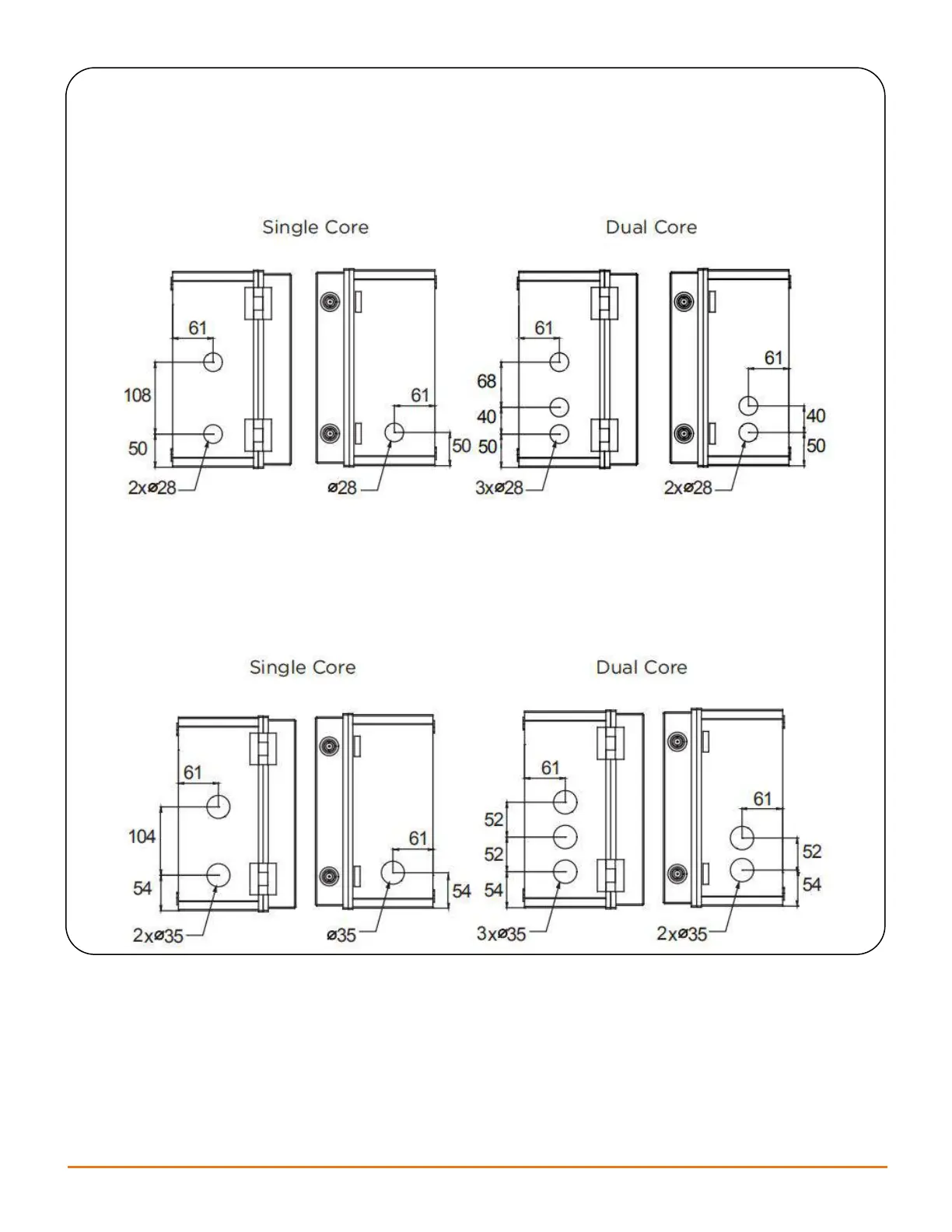 Single Core

61
108
50
2xø28

61
50
ø28

Dual Core

61
68
40
50
3xø28

61
40
50
2xø28

Single Core

61
104
54
2xø35

61
54
ø35

Dual Core

61
52
52
54
3xø35

61
52
54
2xø35