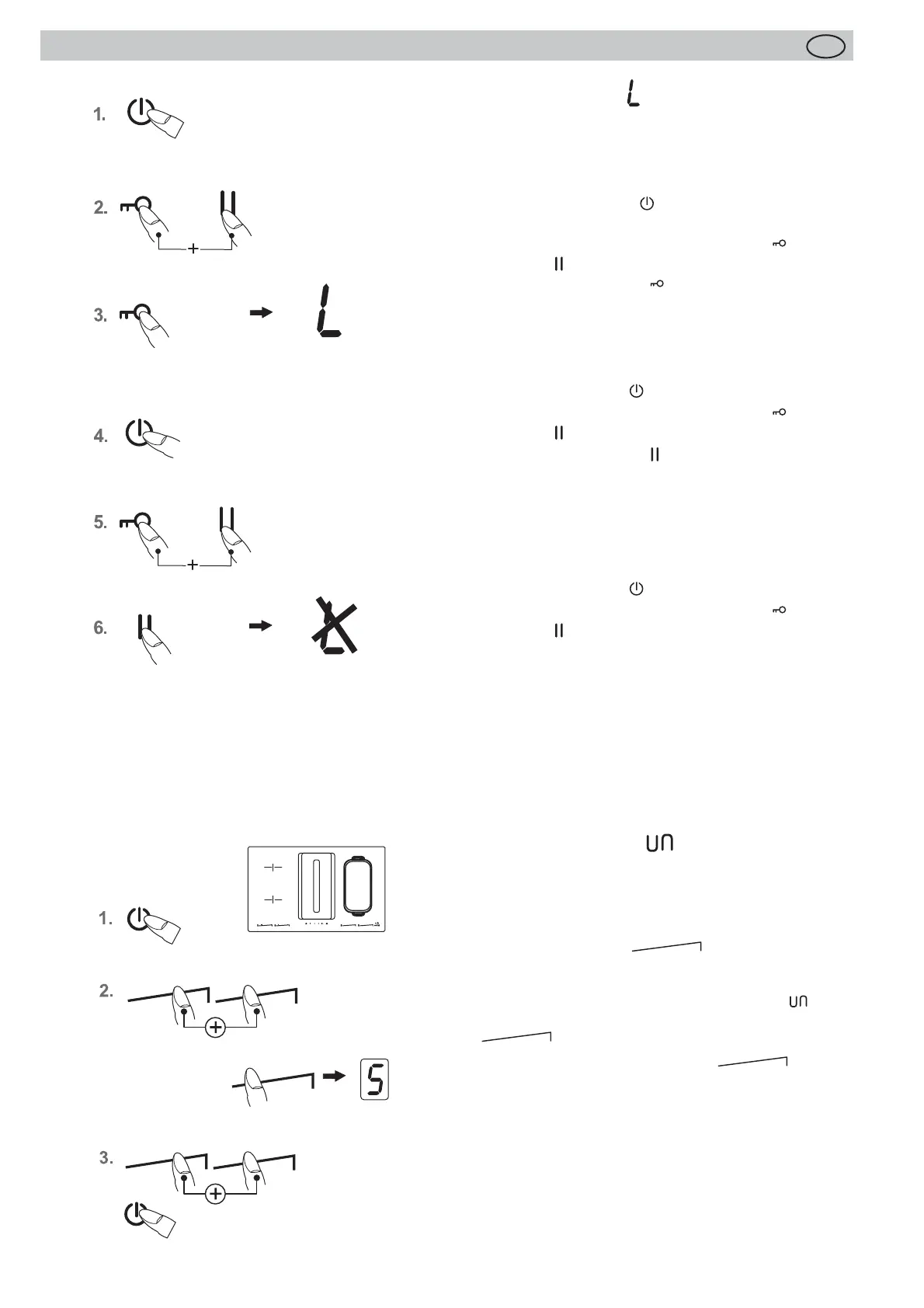 1.

2.

3.

L

4.

5.

6.

1.

2.

5

3.

L

UN

UN