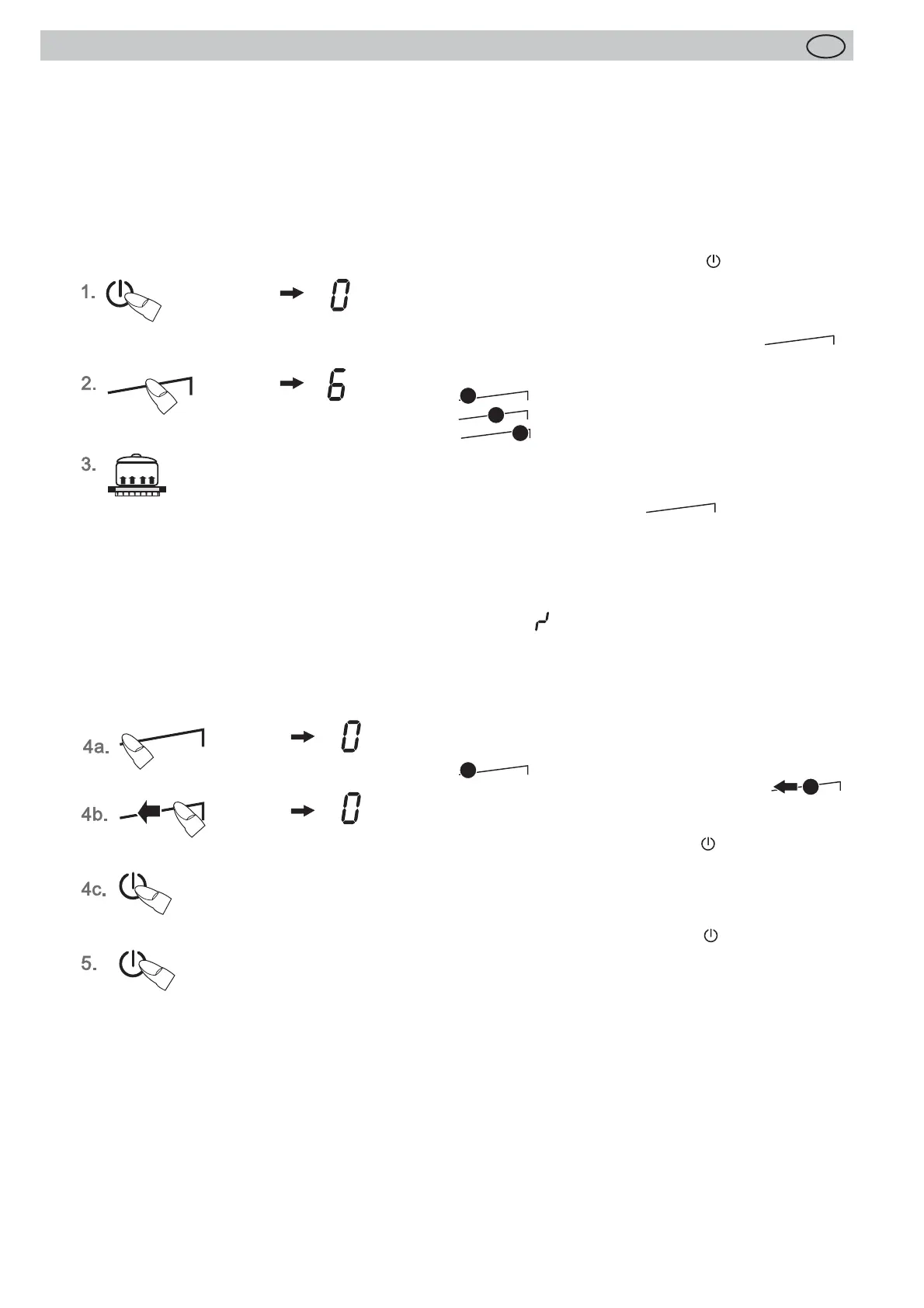 1.

0

2.

6

3.

4a.

0

4b.

0

4c.

5.