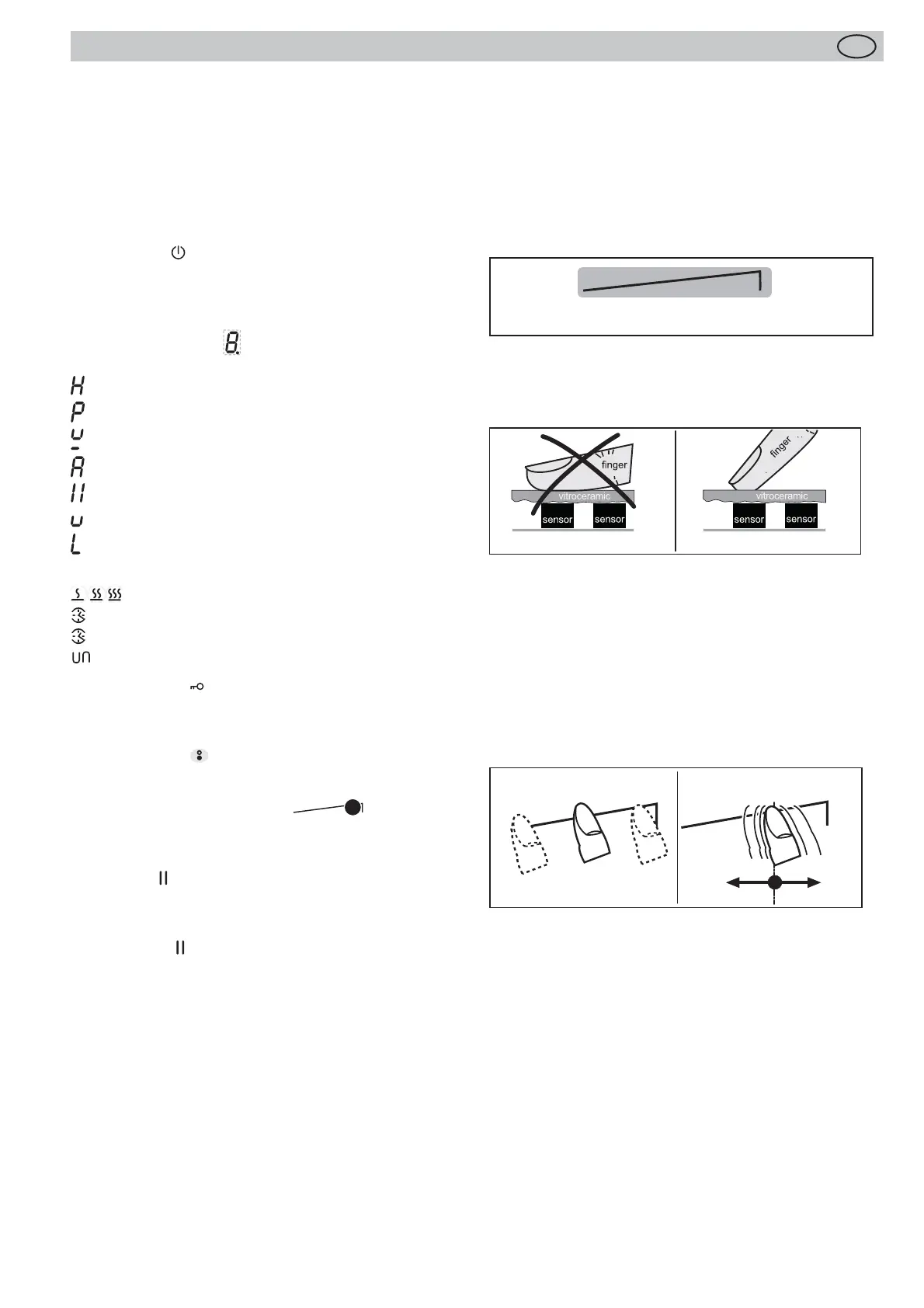 finger
vitroceramic
sensor
sensor
finger
vitroceramic
sensor
sensor