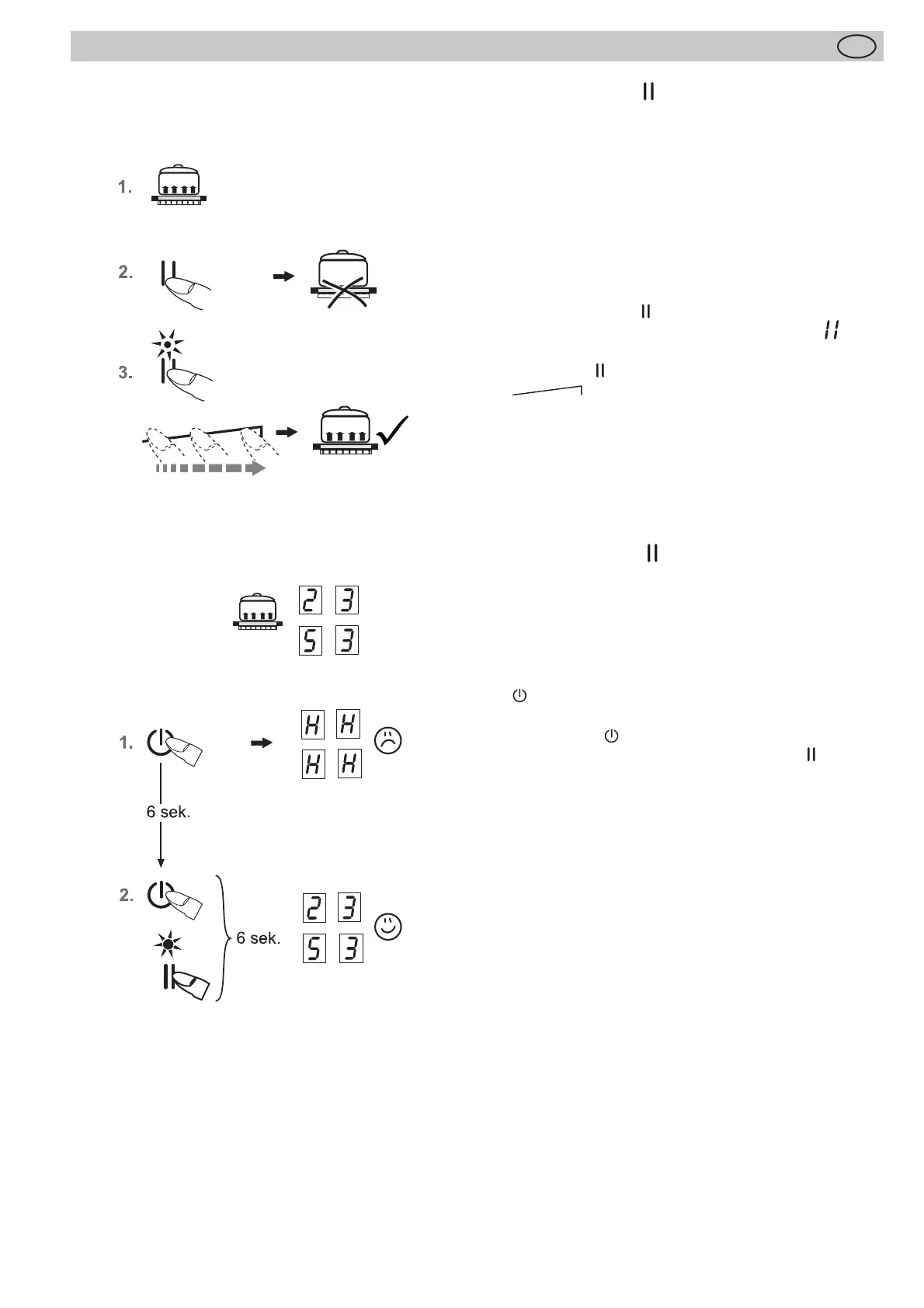 1.

2.

3.

2 3
5 3

1.

H H
H H

6 sek.

2.

6 sek.

2 3
5 3