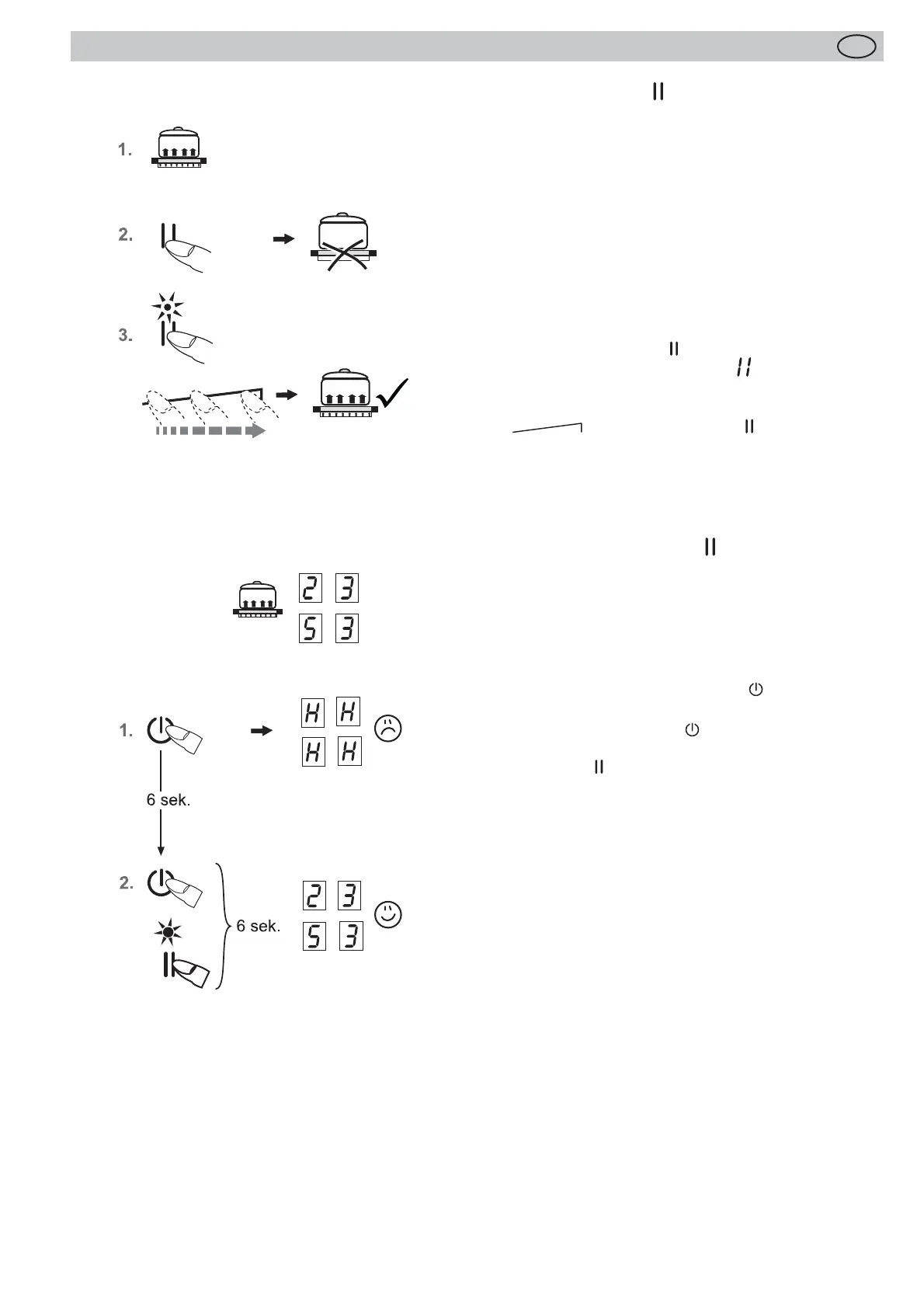 1.

2.

3.

2 3
5 3

1.

H H
H H

6 sek.

2.

6 sek.

2 3
5 3