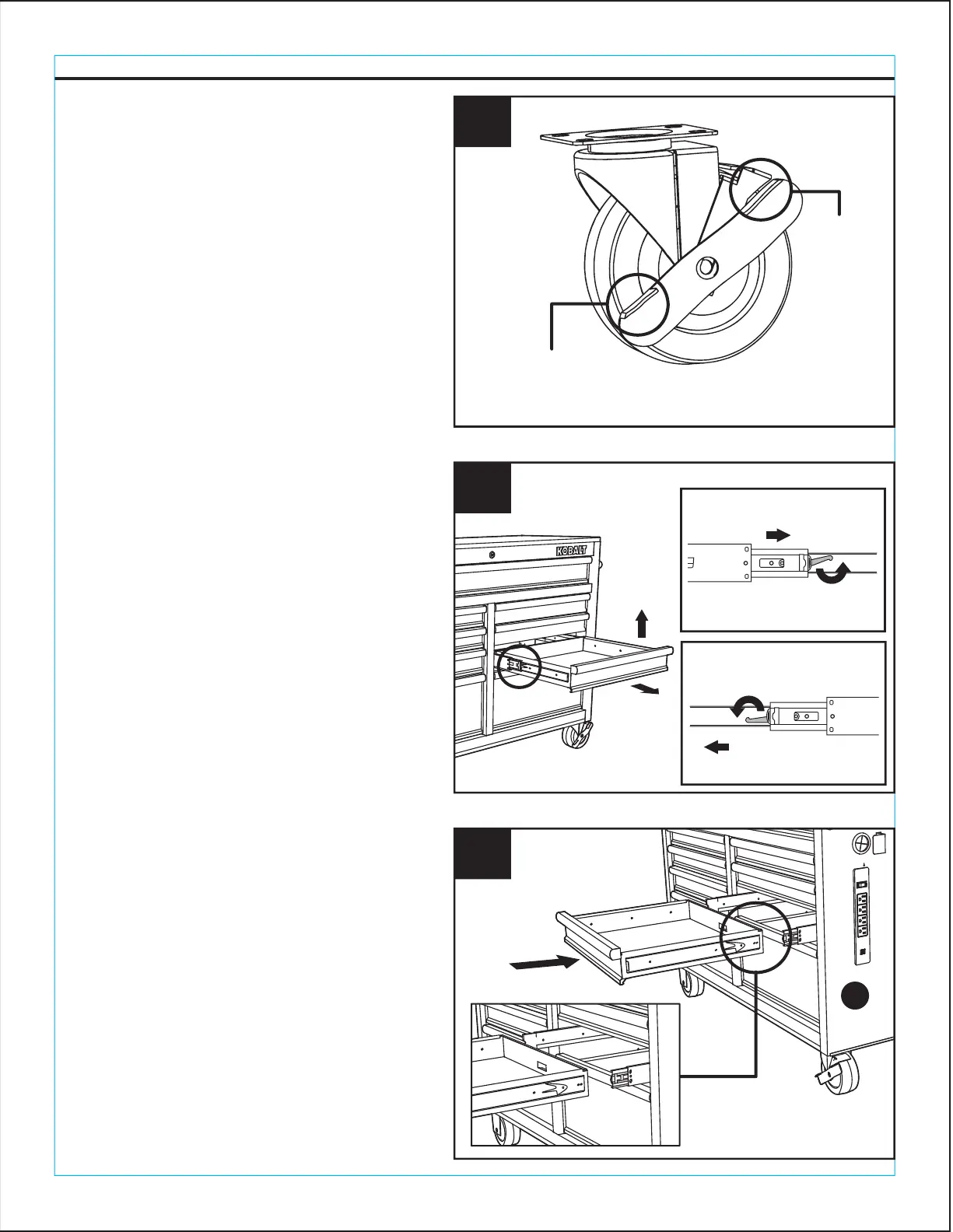 KOBALT