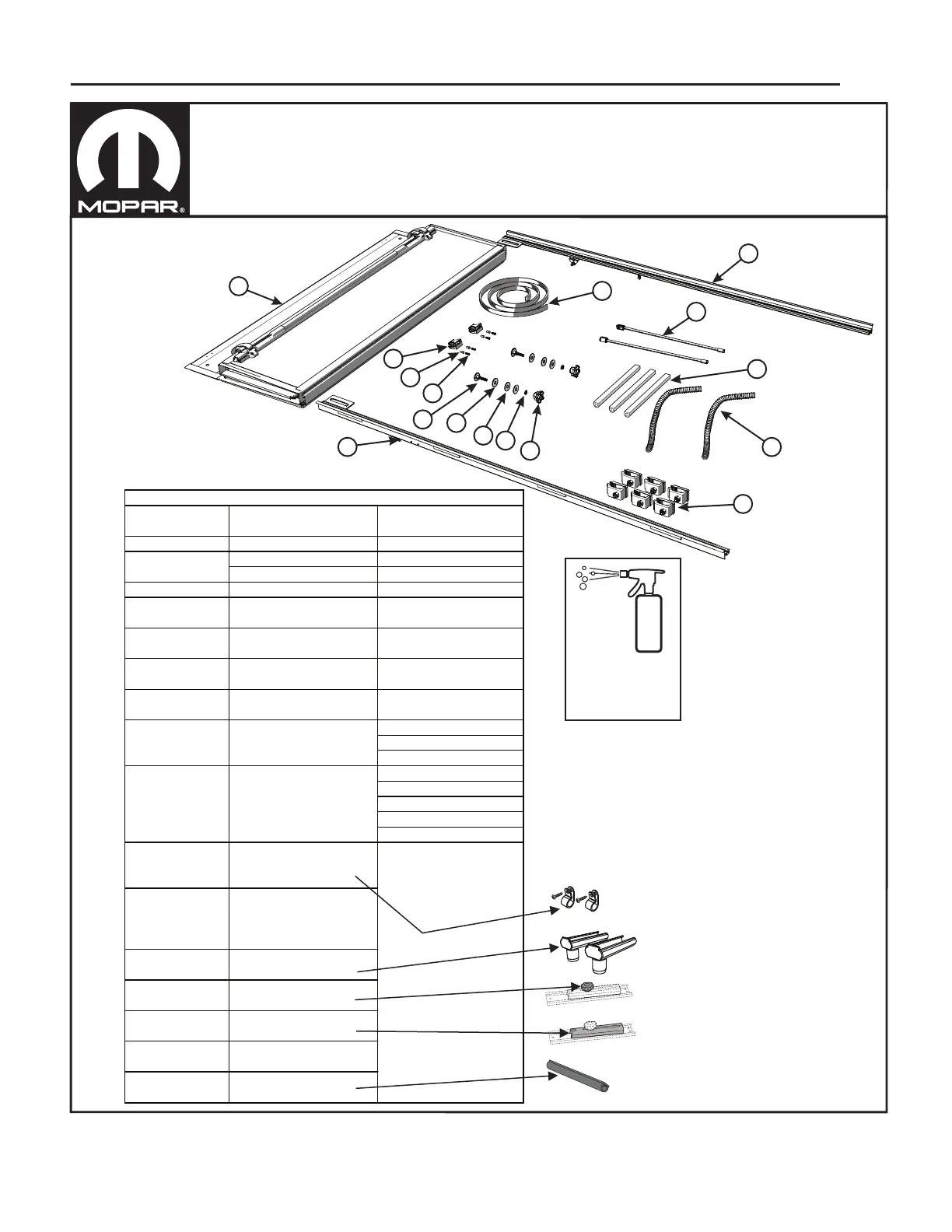 MOPAR®