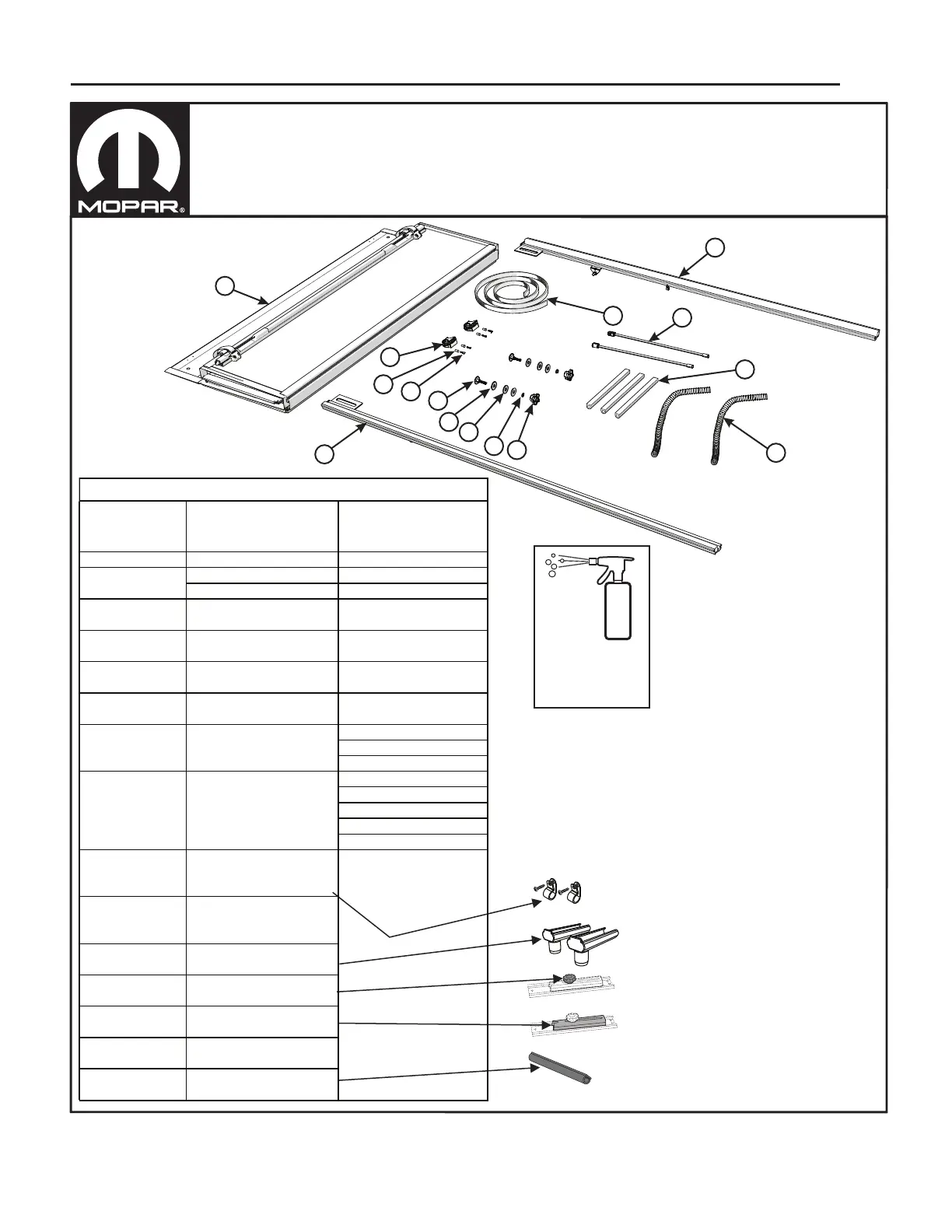 MOPAR®