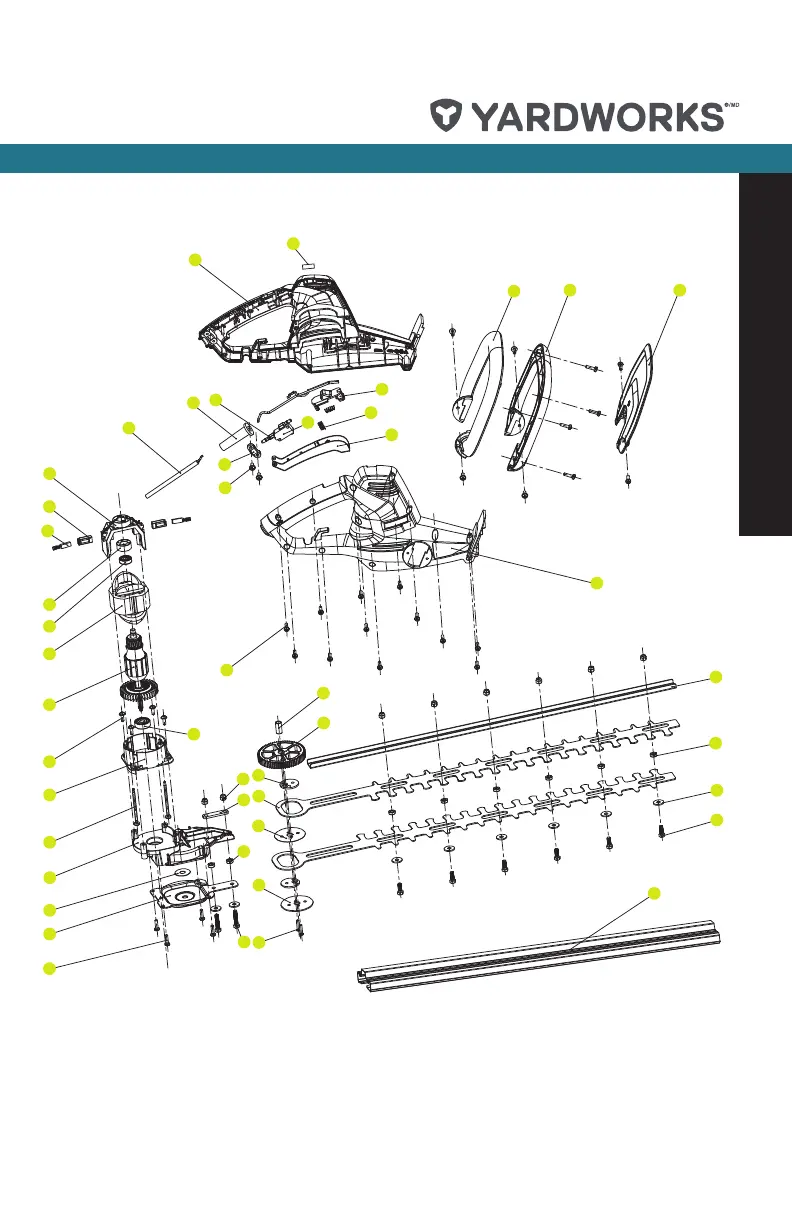 YARDWORKS®/MD