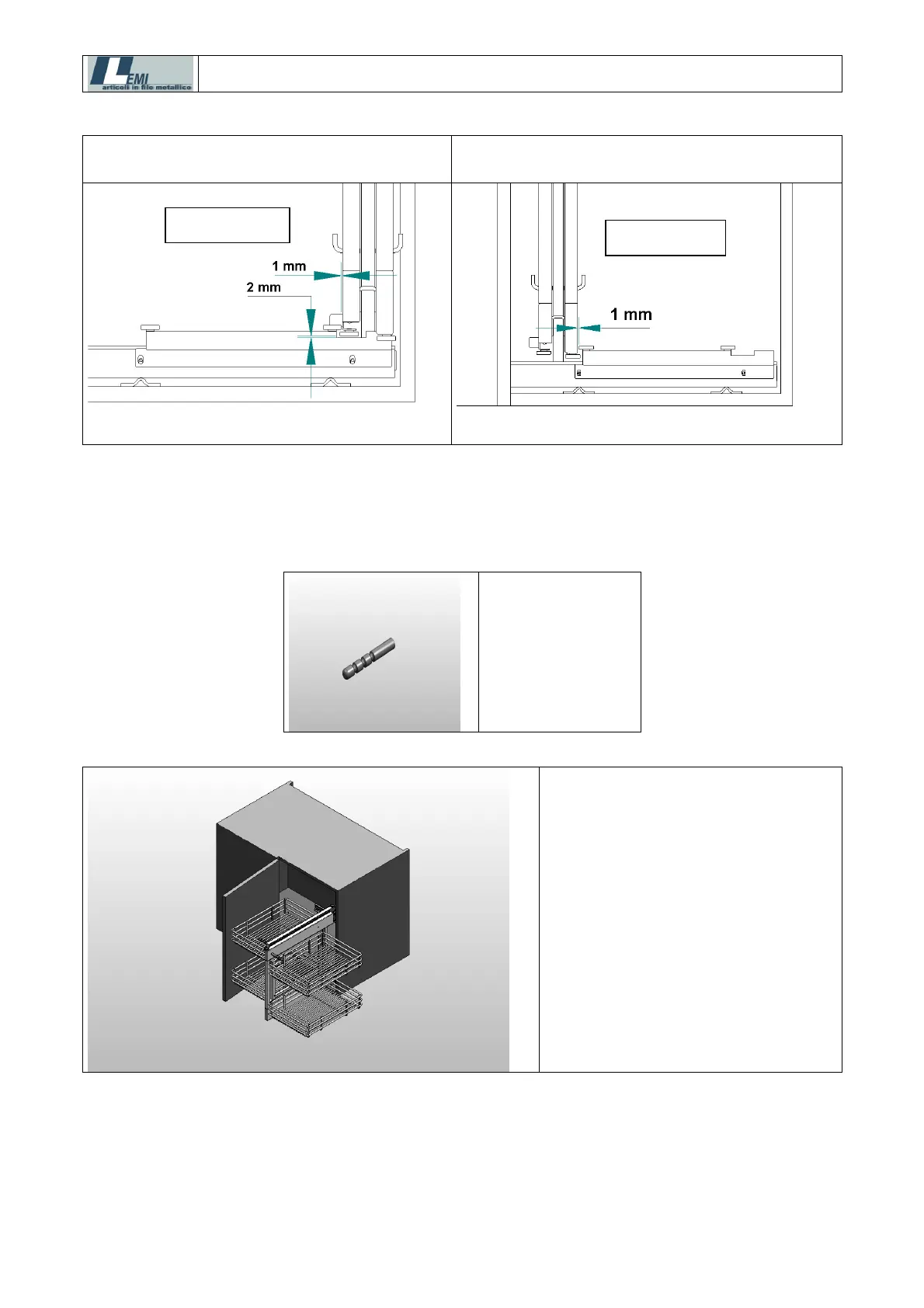 LEMI
articoli in filo metallico

1 mm
2 mm

1 mm