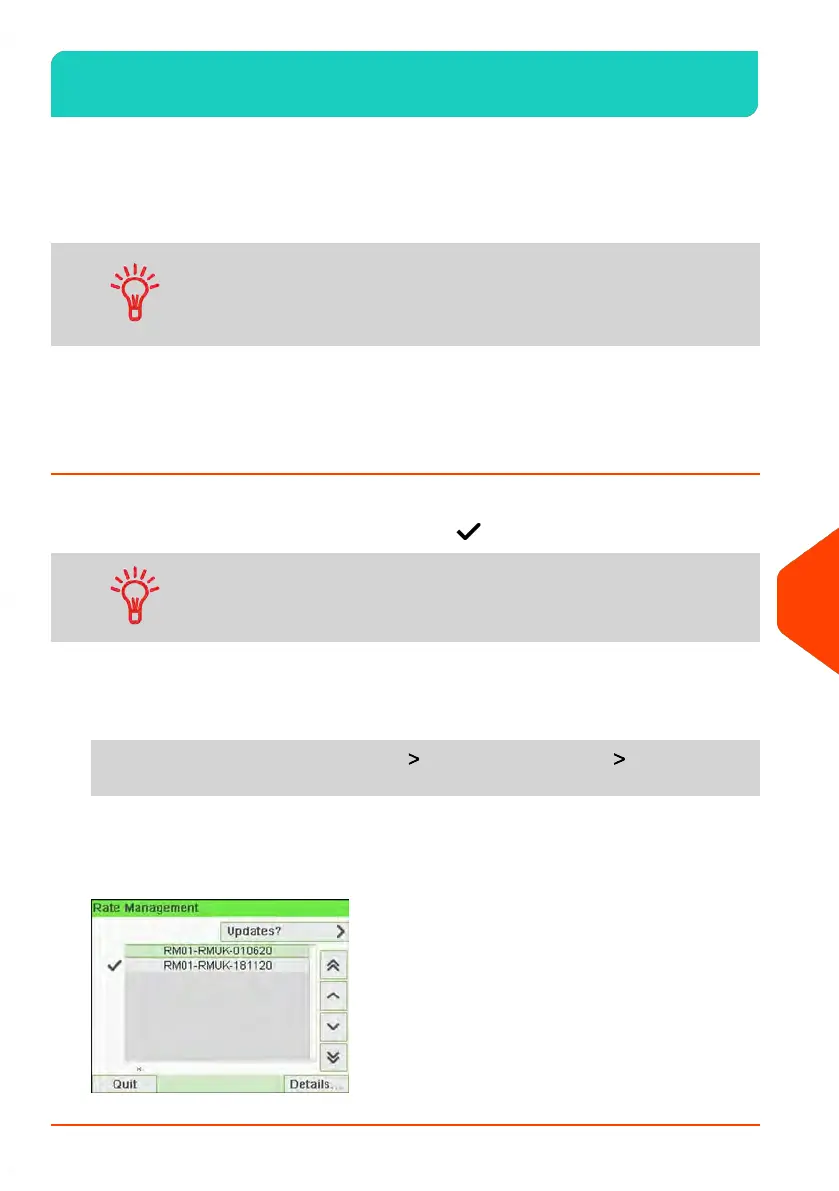 Rate Management

Updates?

RM01-RMUK-010620

RM01-RMUK-181120

Quit

Details...