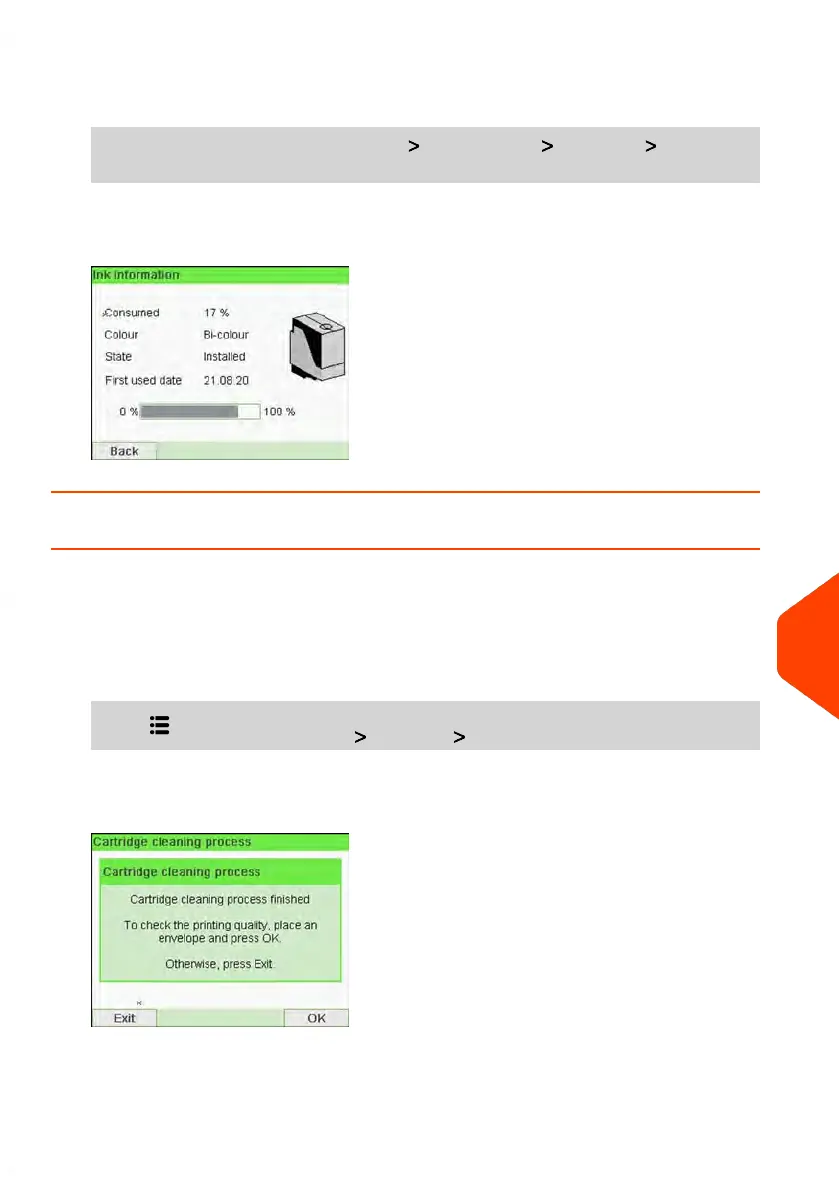 >
>
>

Ink information

Consumed 17 %

Colour Bi-colour

State Installed

First used date 21.08.20

0 % 100 %

Back

>
>

Cartridge cleaning process

Cartridge cleaning process

Cartridge cleaning process finished

To check the printing quality, place an envelope and press OK.

Otherwise, press Exit.

Exit

OK