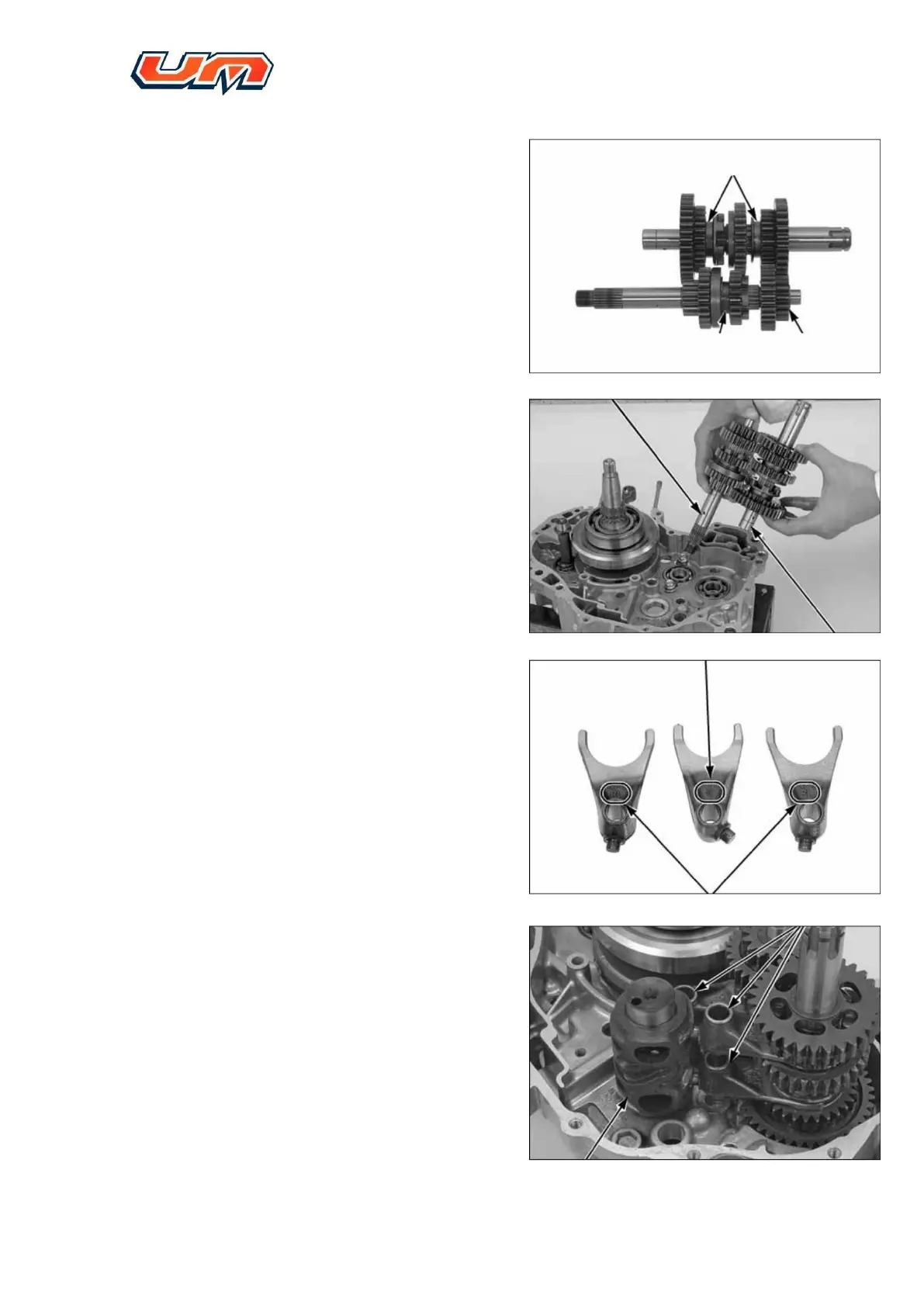 UM