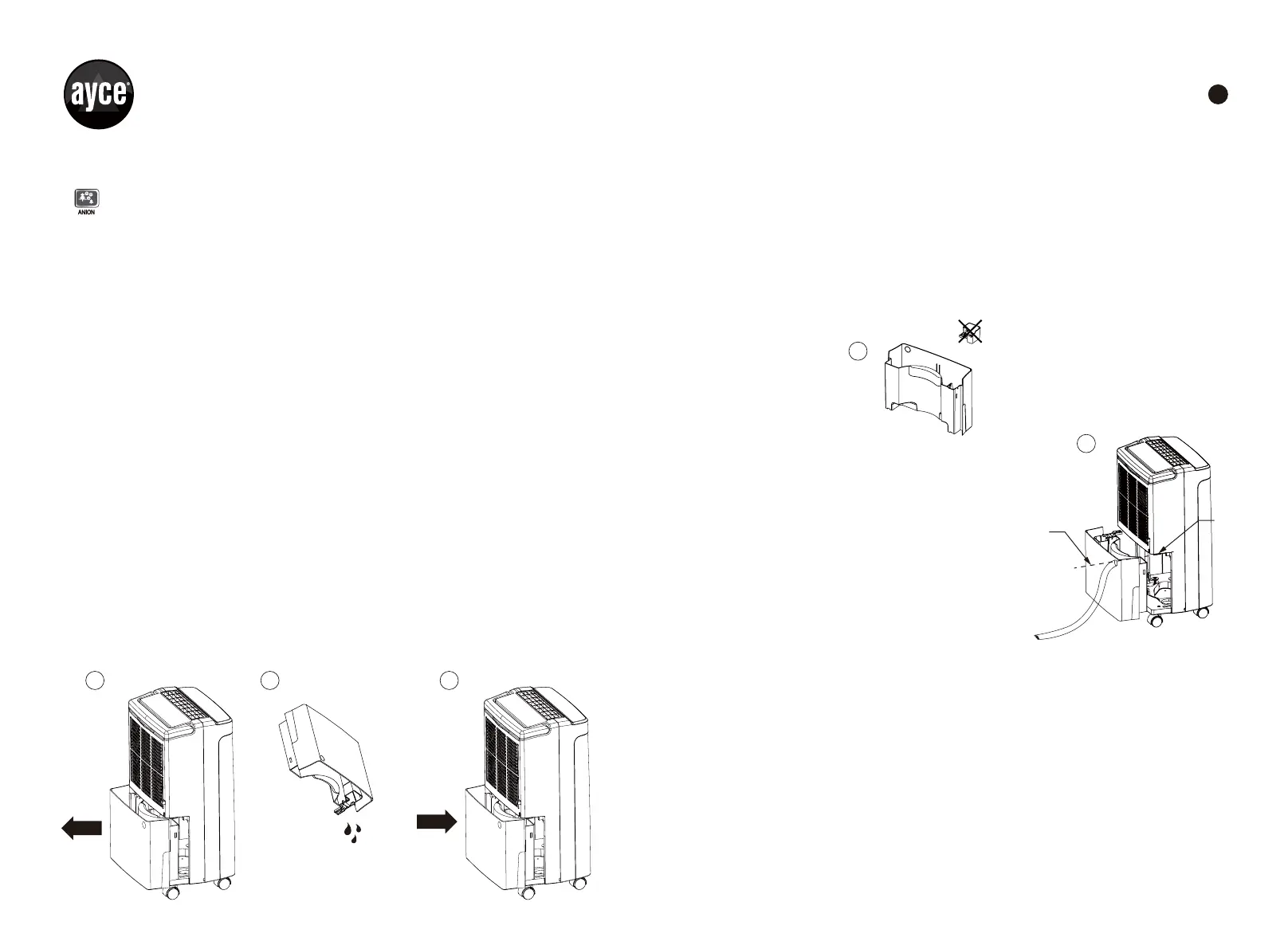 ayce

ANION