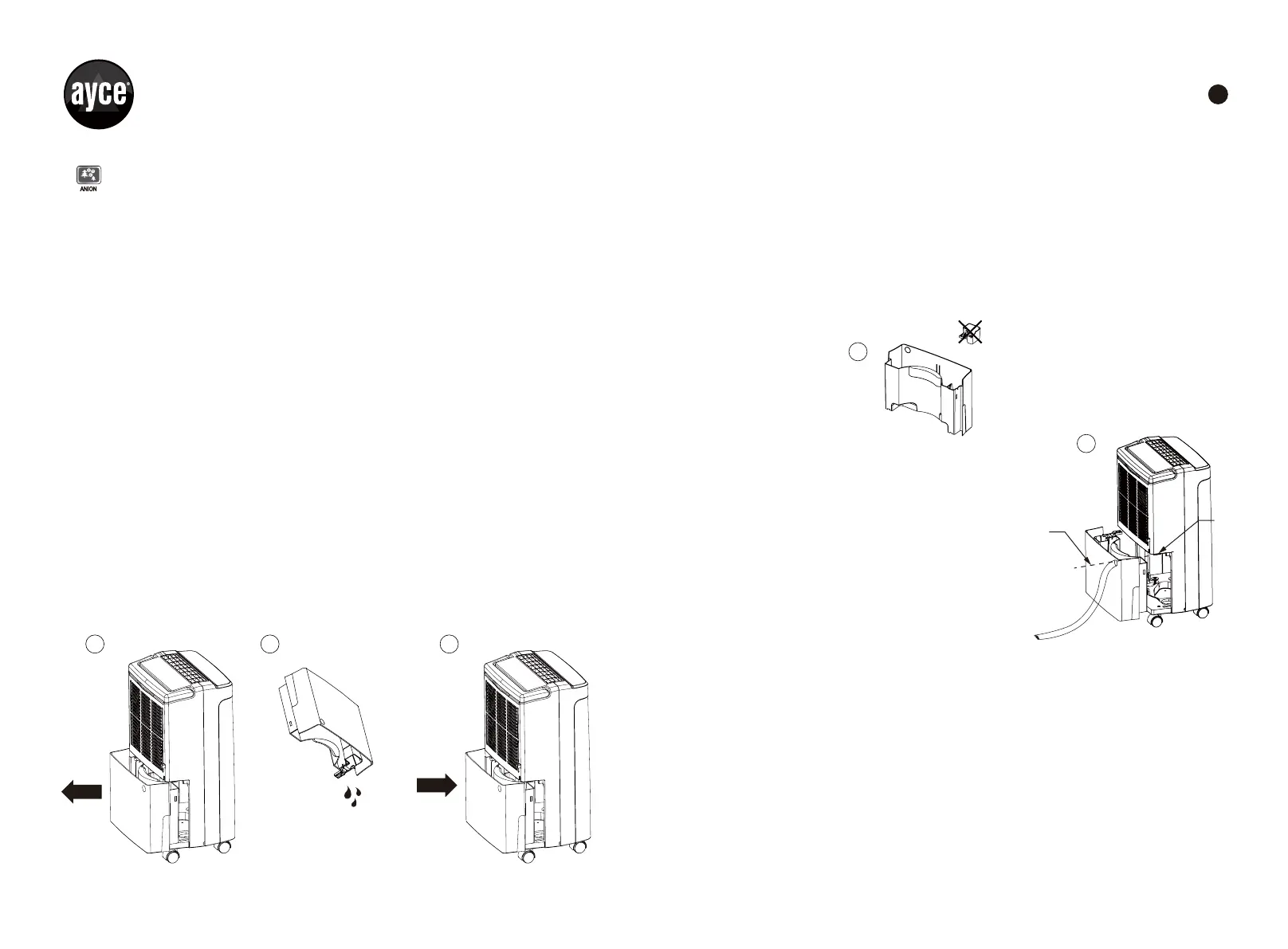 ayce

ANION