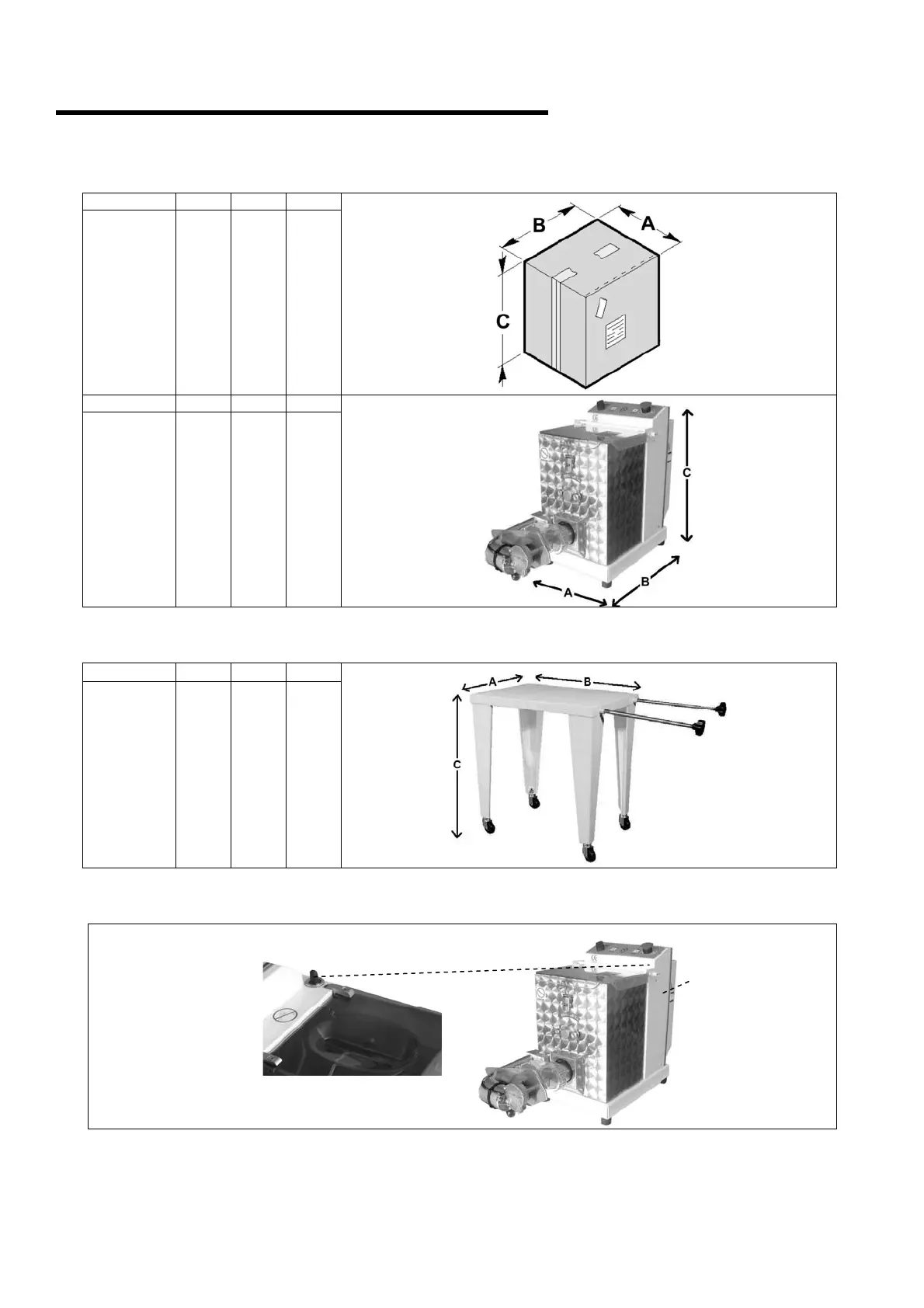 B
A
C

C
A
B

A
B
C