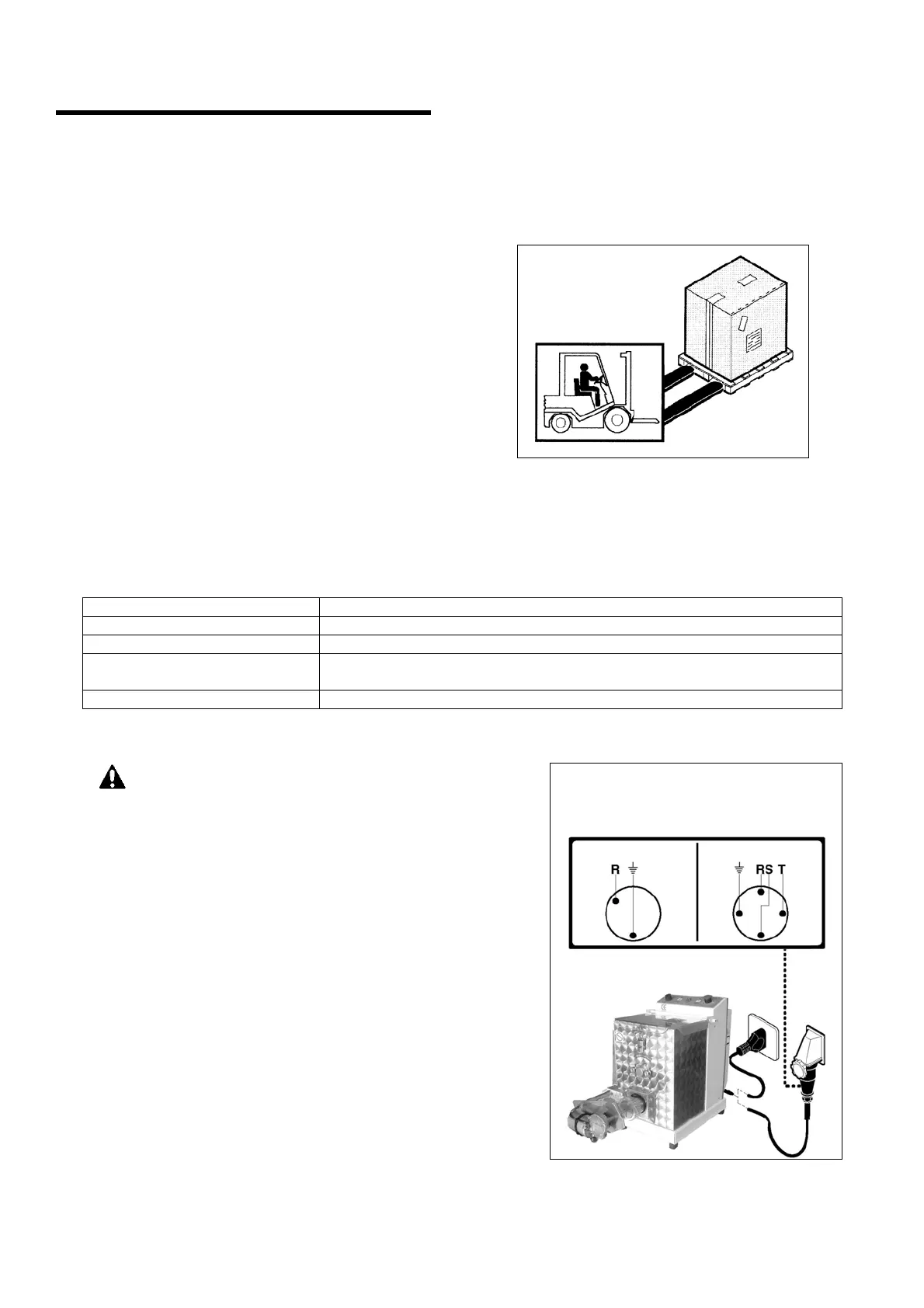 R

RS T