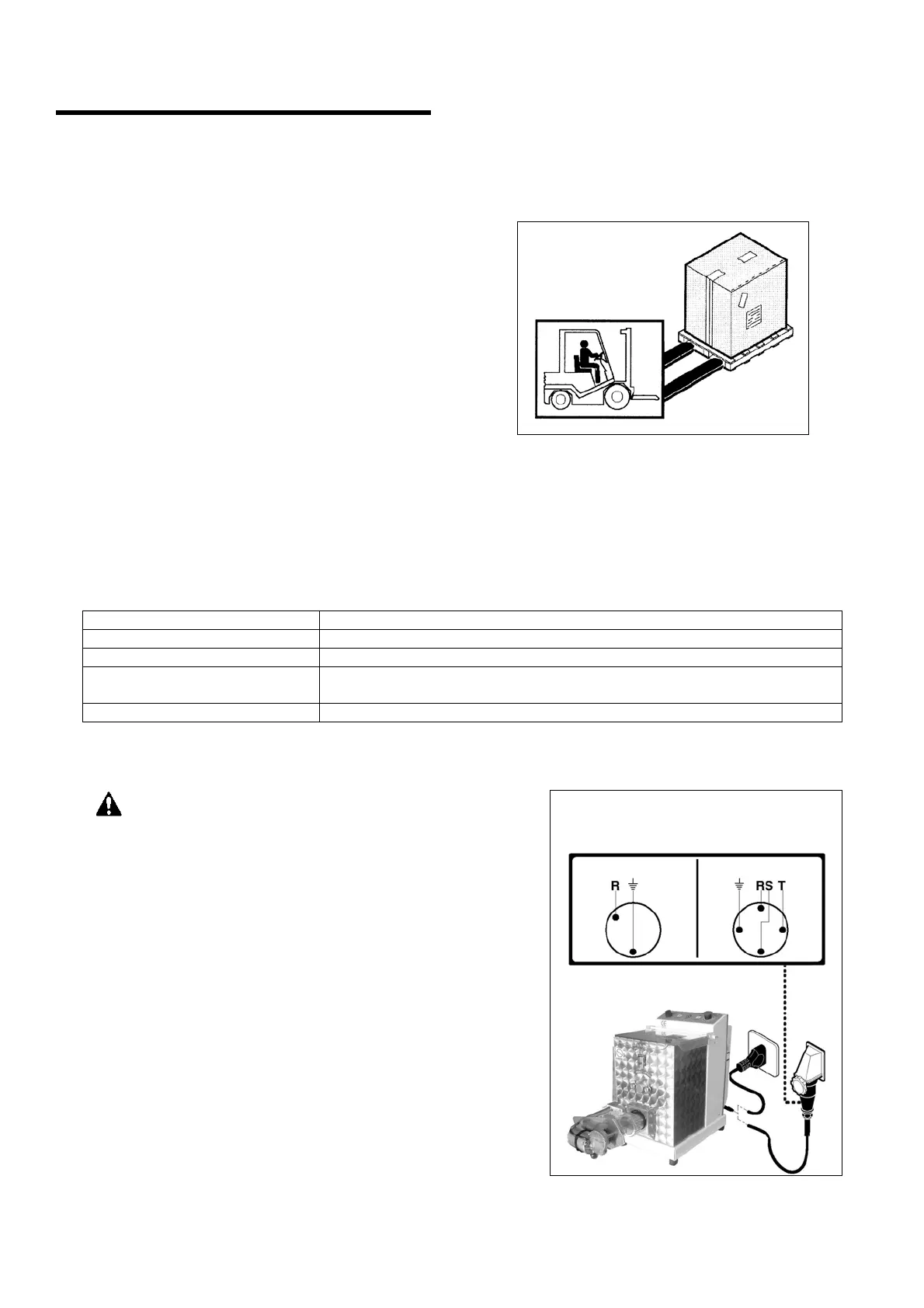 R
RS T