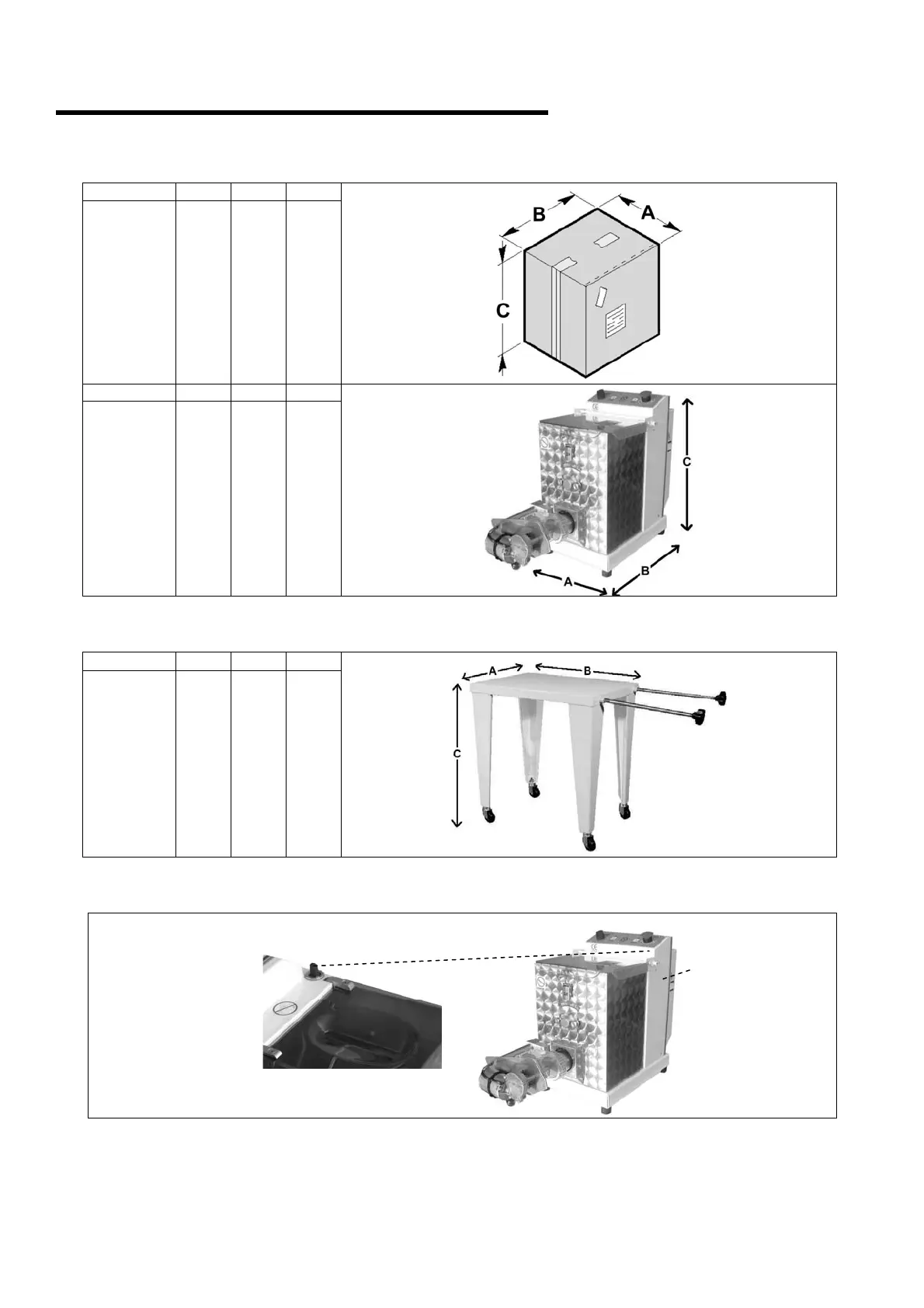 B A C

C A B

A B C