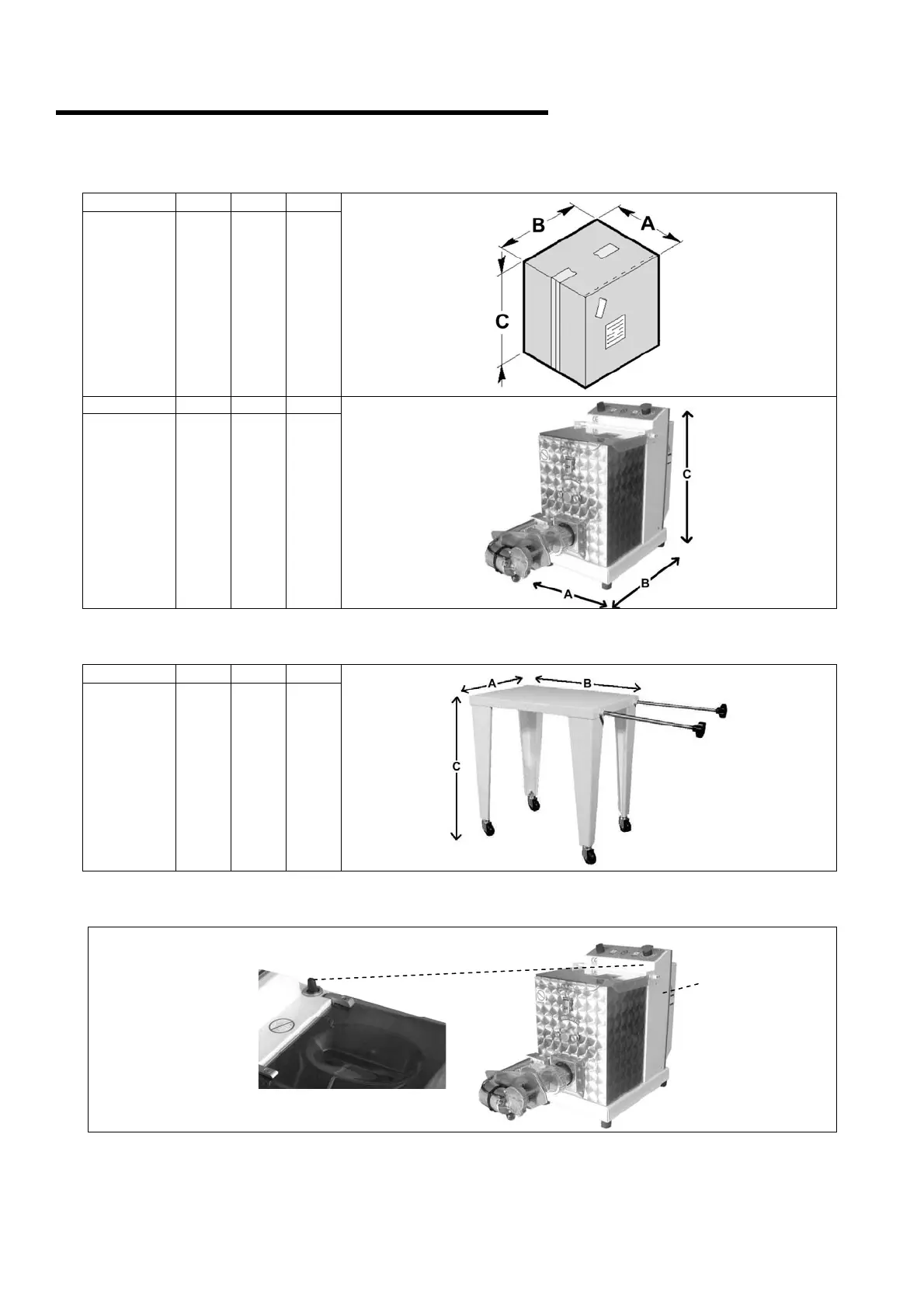 B
A
C

C
A
B

A
B
C