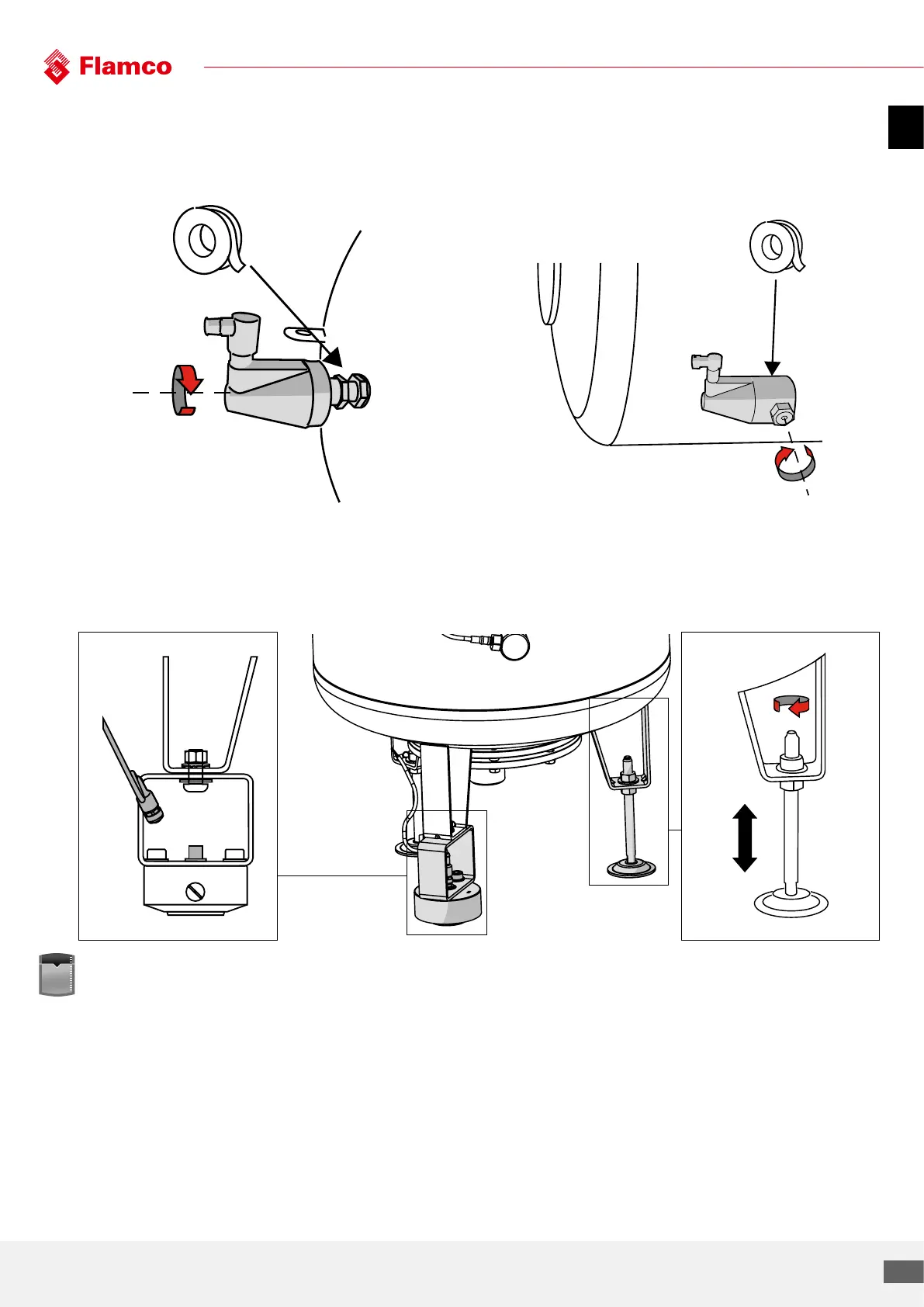 Flamco