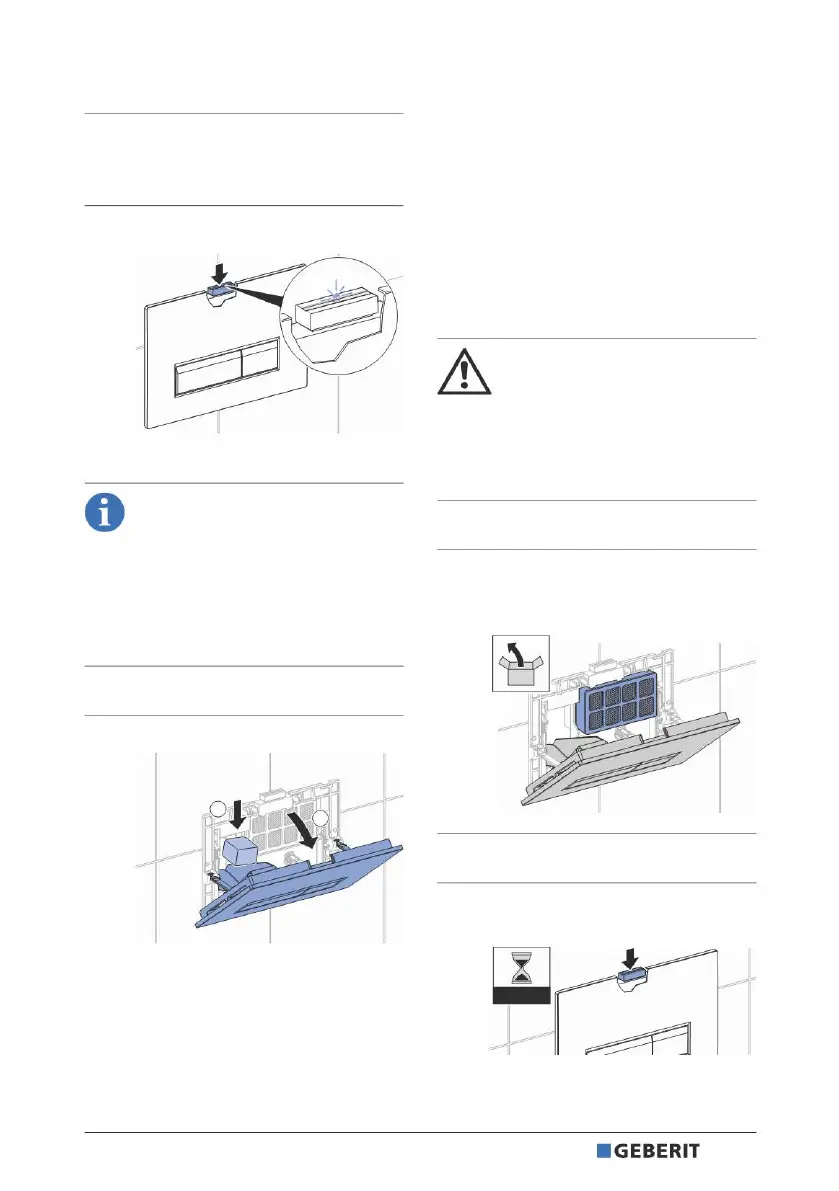 GEBERIT