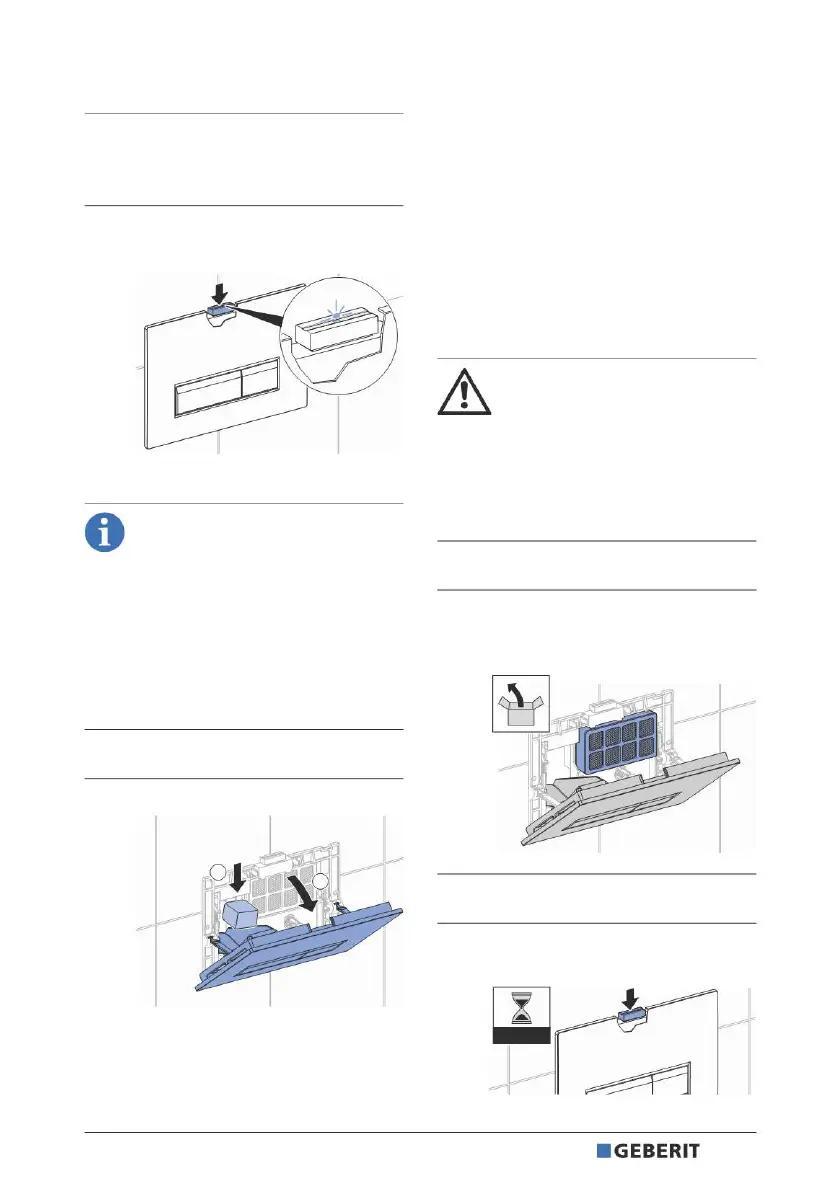 GEBERIT