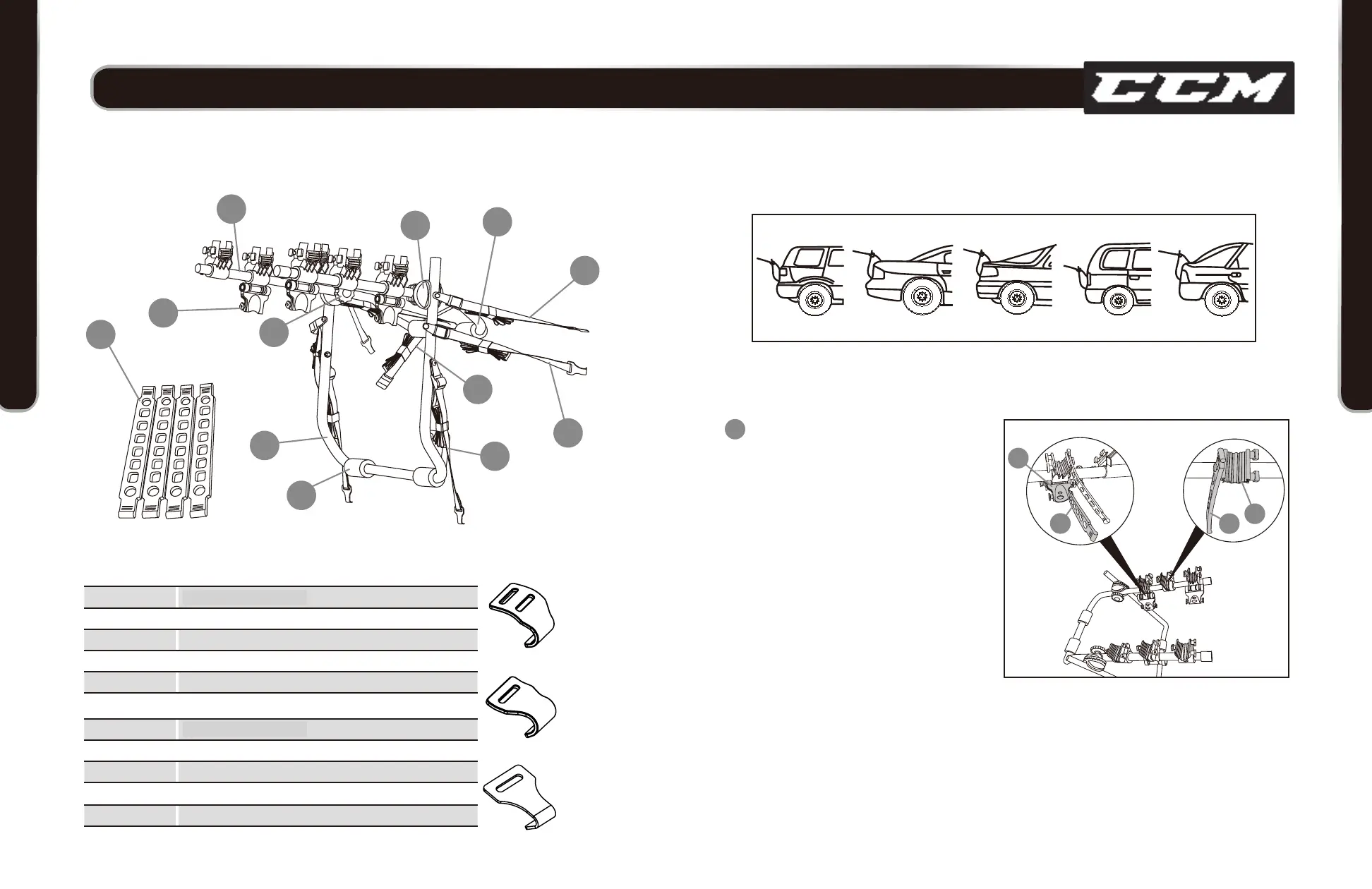 CCM