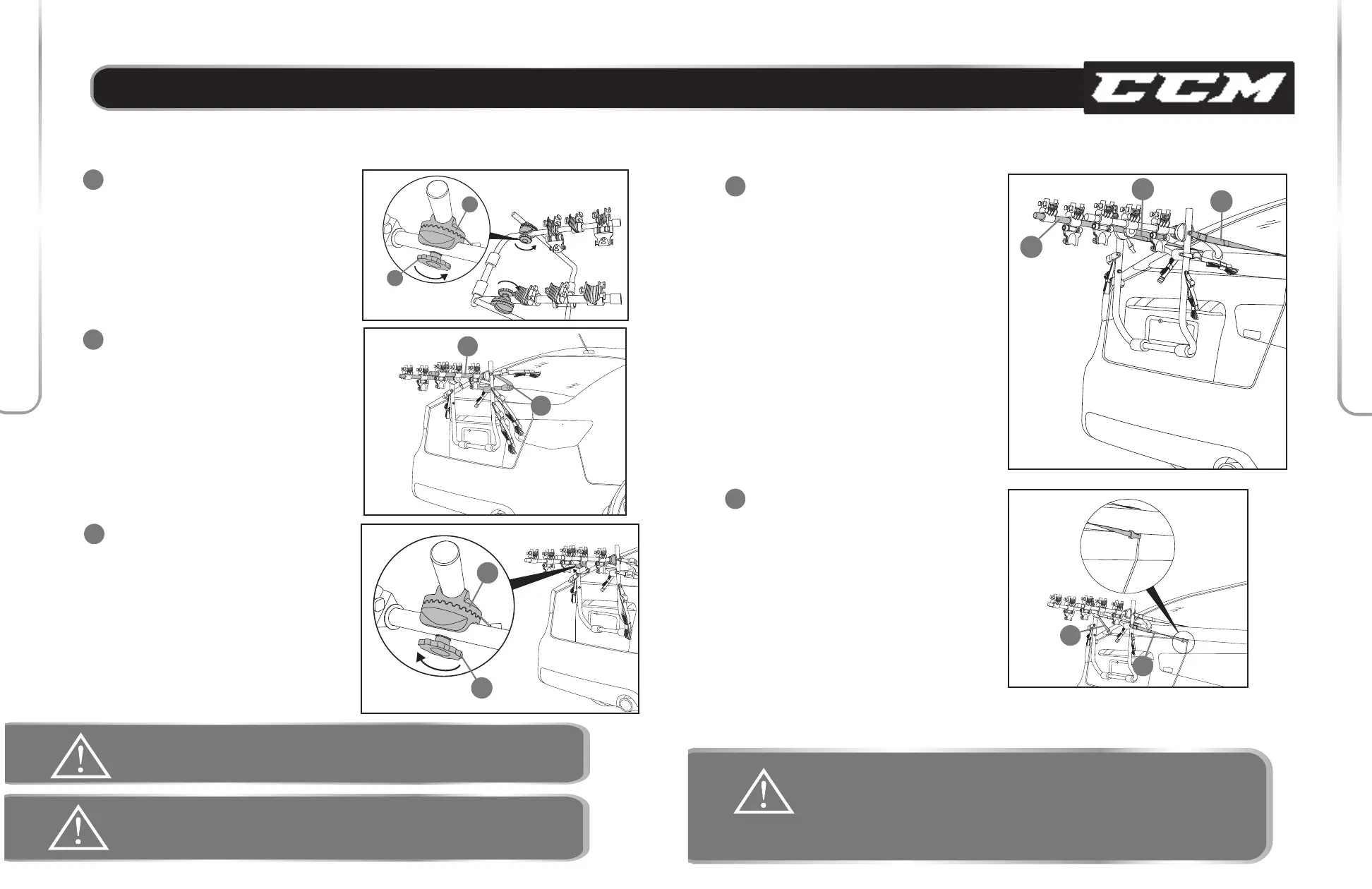 CCM