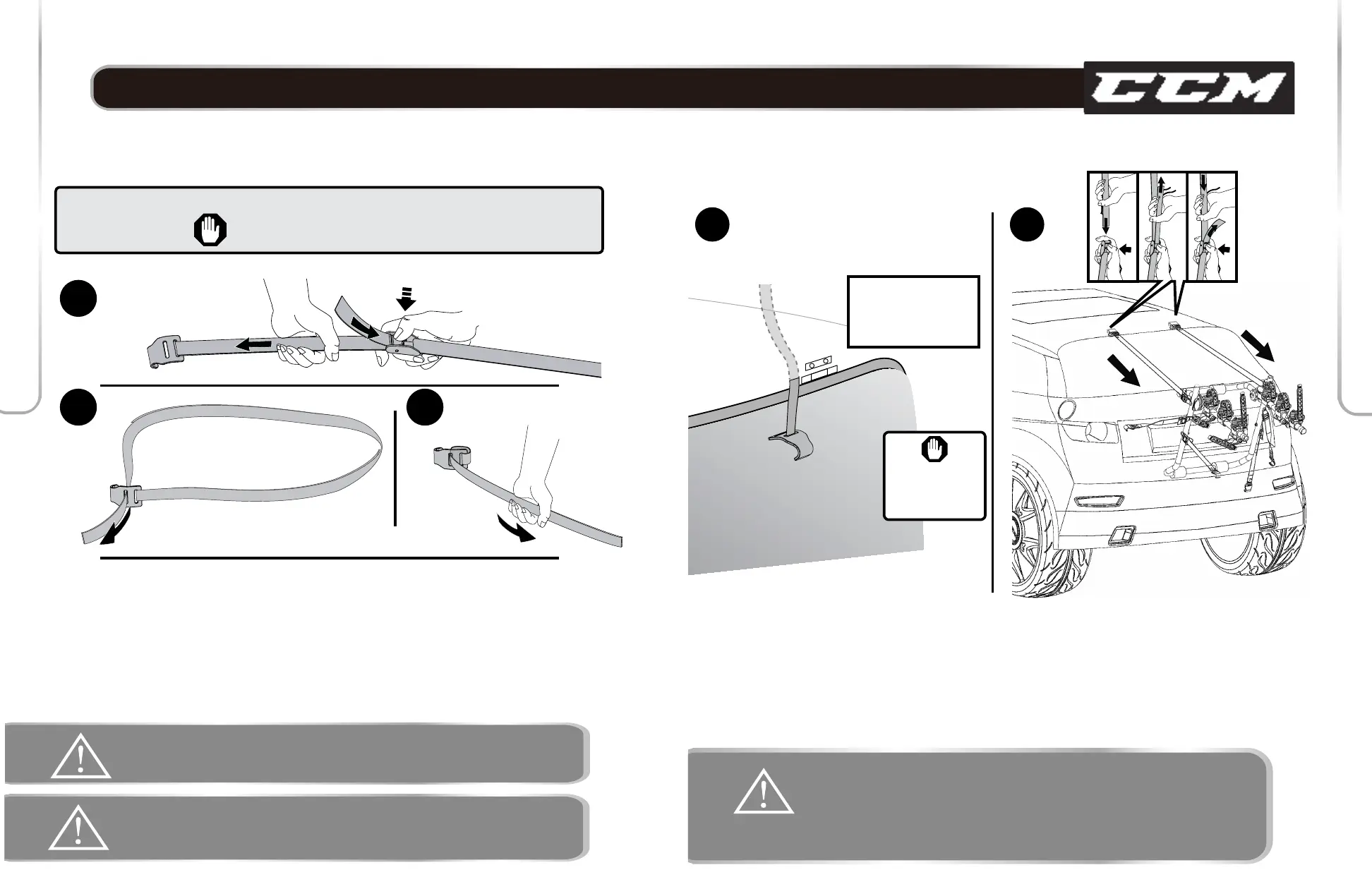 CCM